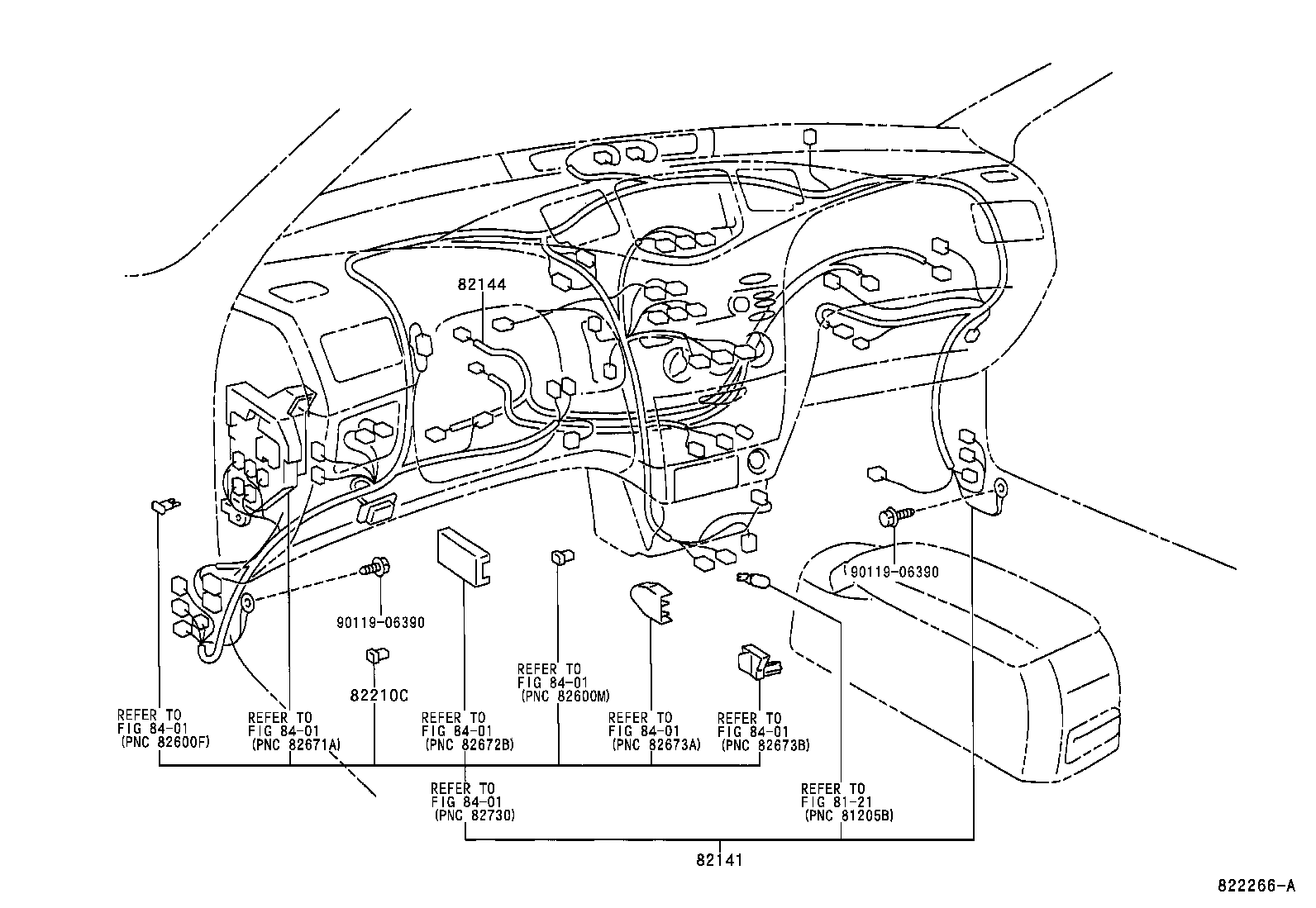 82144

90119-06390

90119-06390

82210C

REFER TO
FIG 84-01
(PNC 82600M)

REFER TO
FIG 84-01
(PNC 82600F)

REFER TO
FIG 84-01
(PNC 82671A)

REFER TO
FIG 84-01
(PNC 82672B)

REFER TO
FIG 84-01
(PNC 82673A)

REFER TO
FIG 84-01
(PNC 82673B)

REFER TO
FIG 84-01
(PNC 82730)

REFER TO
FIG 81-21
(PNC 81205B)

82141

822266-A