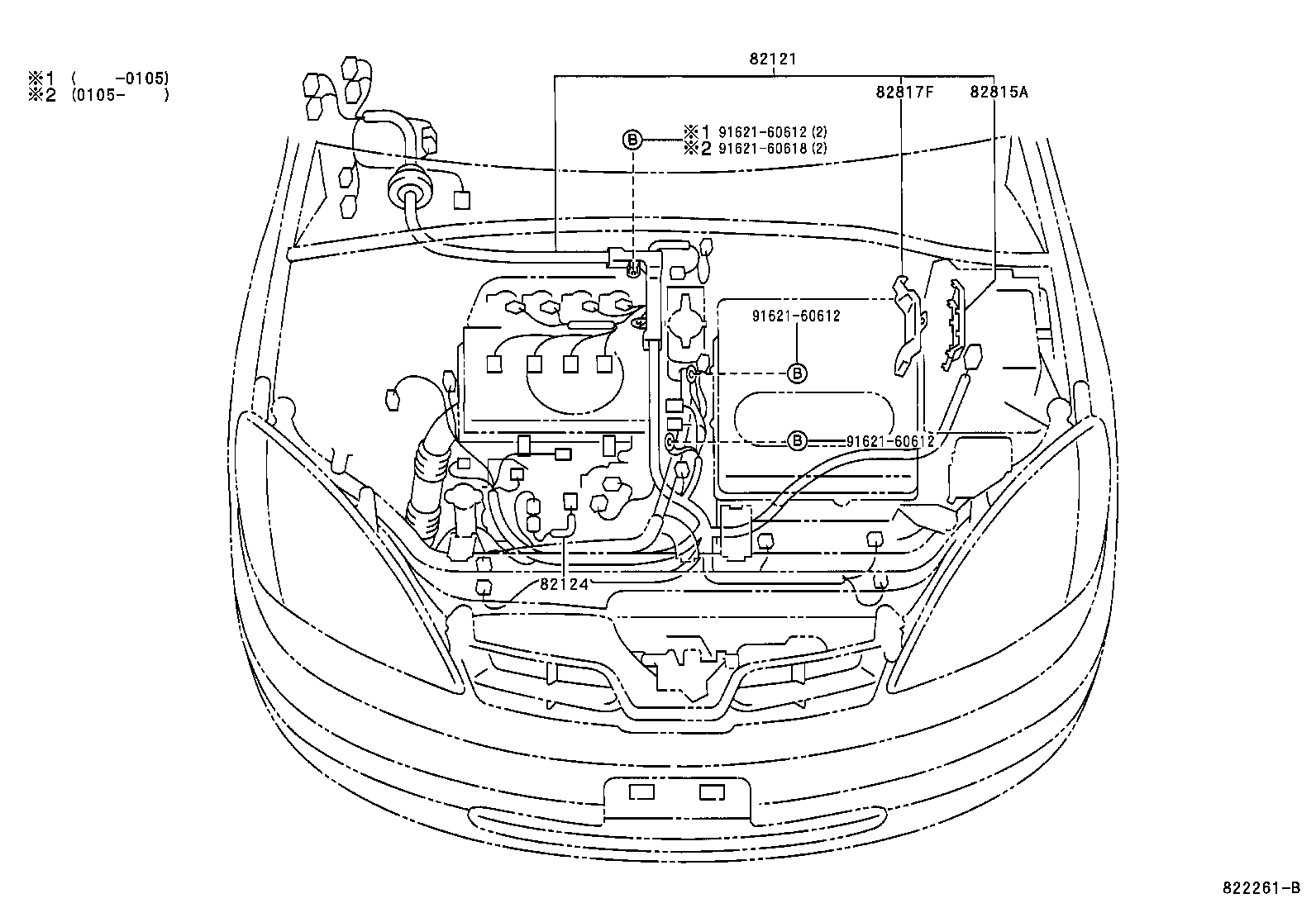 ※1 ( -0105)
※2 (0105- )

82121

82817F

82815A

B ※1 91621-60612 (2)
※2 91621-60618 (2)

91621-60612

B

B 91621-60612

82124

822261-B