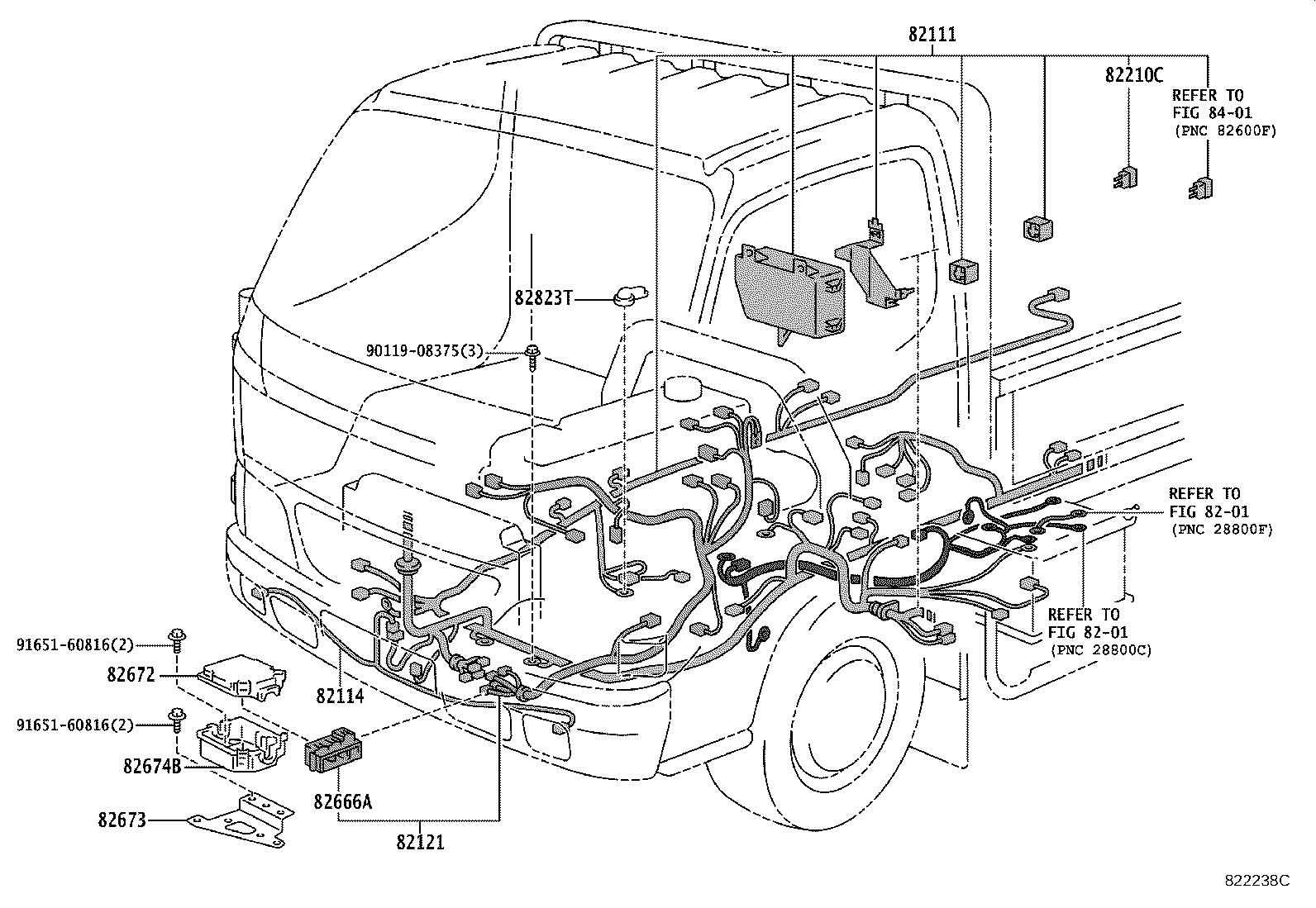 82111

82210C

REFER TO FIG 84-01 (PNC 82600F)

82823T

90119-08375(3)

REFER TO FIG 82-01 (PNC 28800F)

REFER TO FIG 82-01 (PNC 28800C)

91651-60816(2)

82672

82114

91651-60816(2)

82674B

82666A

82673

82121

822238C