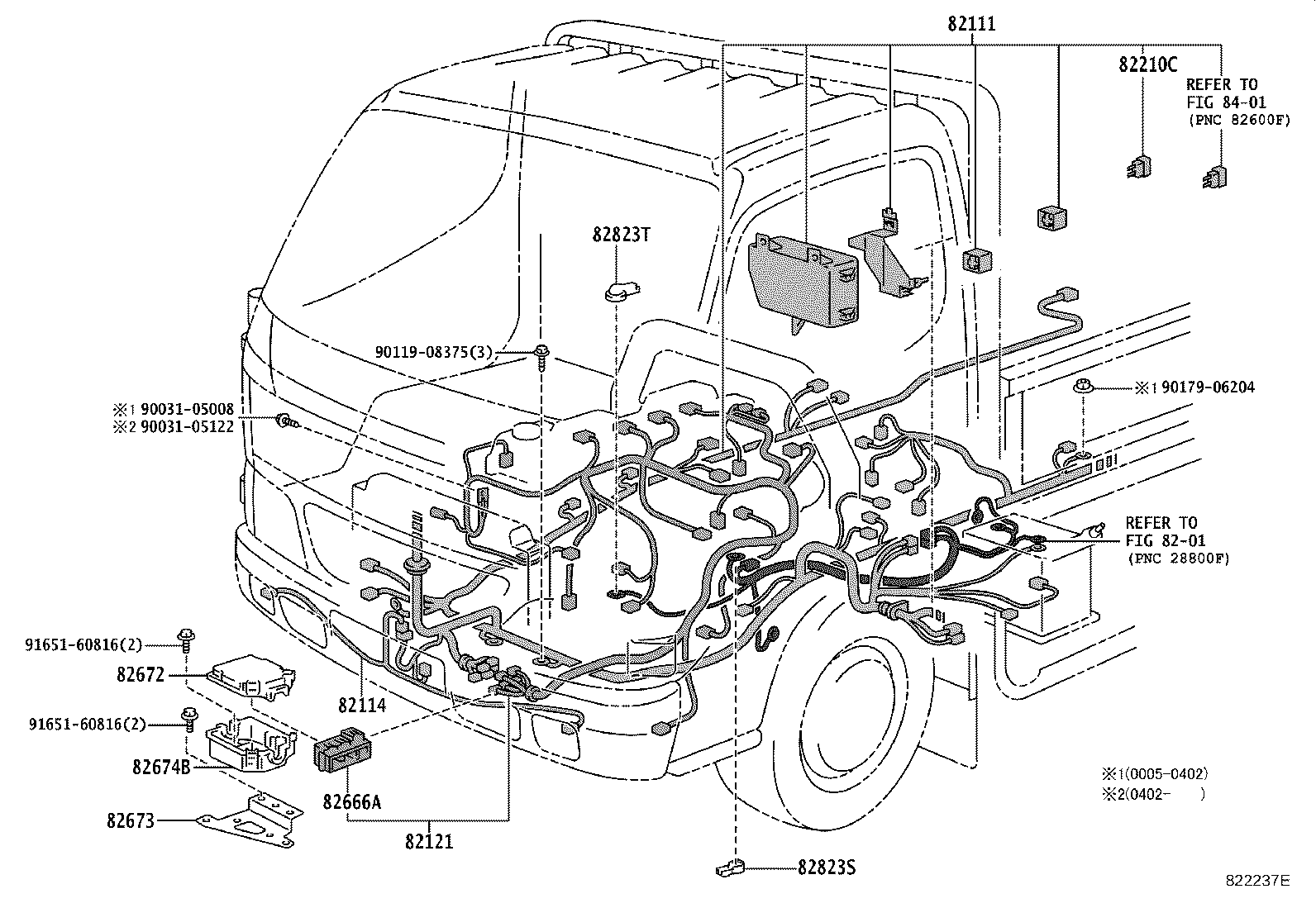 82111

82210C

REFER TO
FIG 84-01
(PNC 82600F)

82823T

90119-08375(3)

※1 90031-05008
※2 90031-05122

※1 90179-06204

REFER TO
FIG 82-01
(PNC 28800F)

91651-60816(2)

82672

82114

91651-60816(2)

82674B

82666A

82673

82121

82823S

※1(0005-0402)
※2(0402-    )

822237E