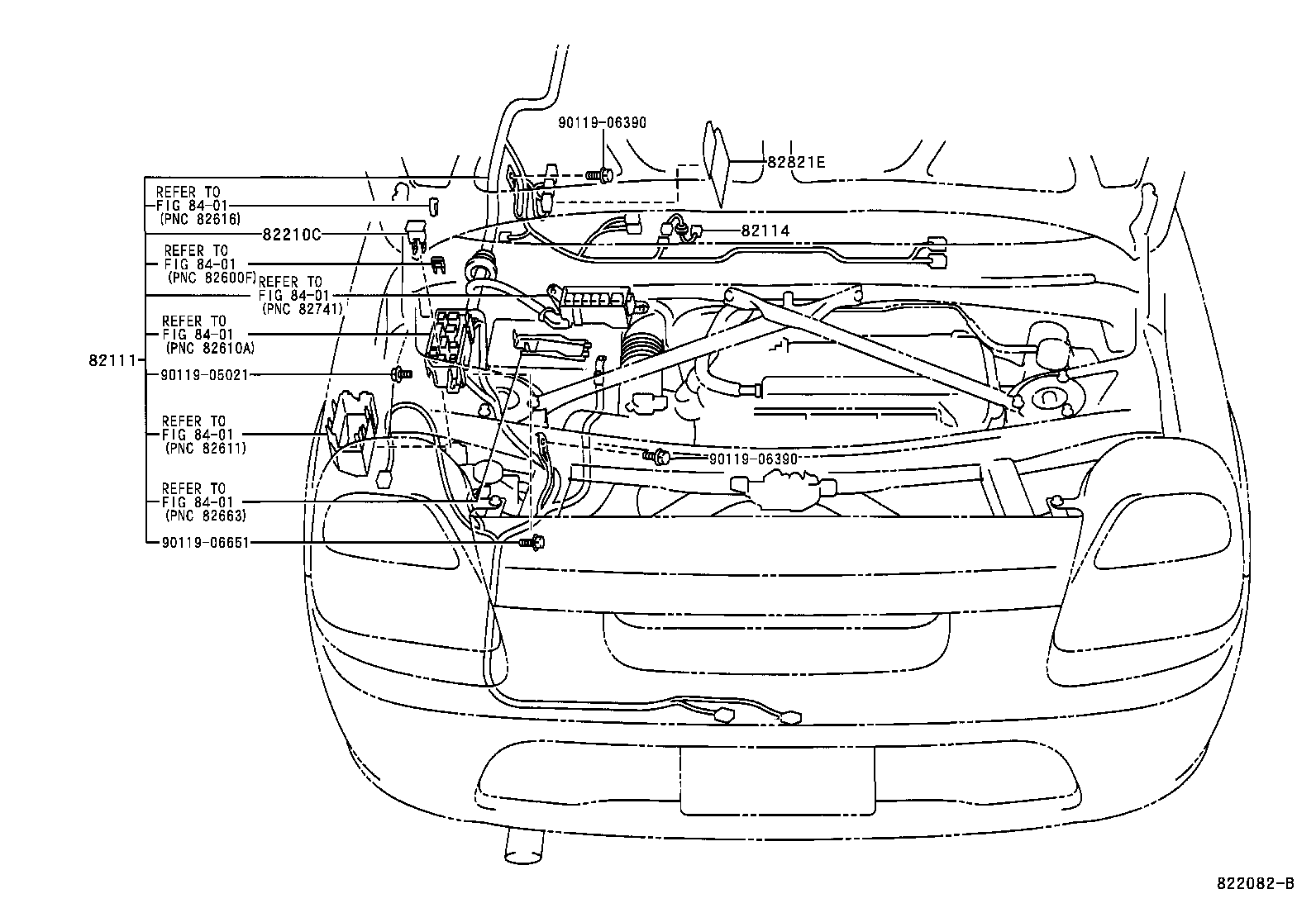 90119-06390

82821E

REFER TO
FIG 84-01
(PNC 82616)

82210C

82114

REFER TO
FIG 84-01
(PNC 82600F)

REFER TO
FIG 84-01
(PNC 82741)

REFER TO
FIG 84-01
(PNC 82610A)

82111

90119-05021

REFER TO
FIG 84-01
(PNC 82611)

90119-06390

REFER TO
FIG 84-01
(PNC 82663)

90119-06651

822082-B