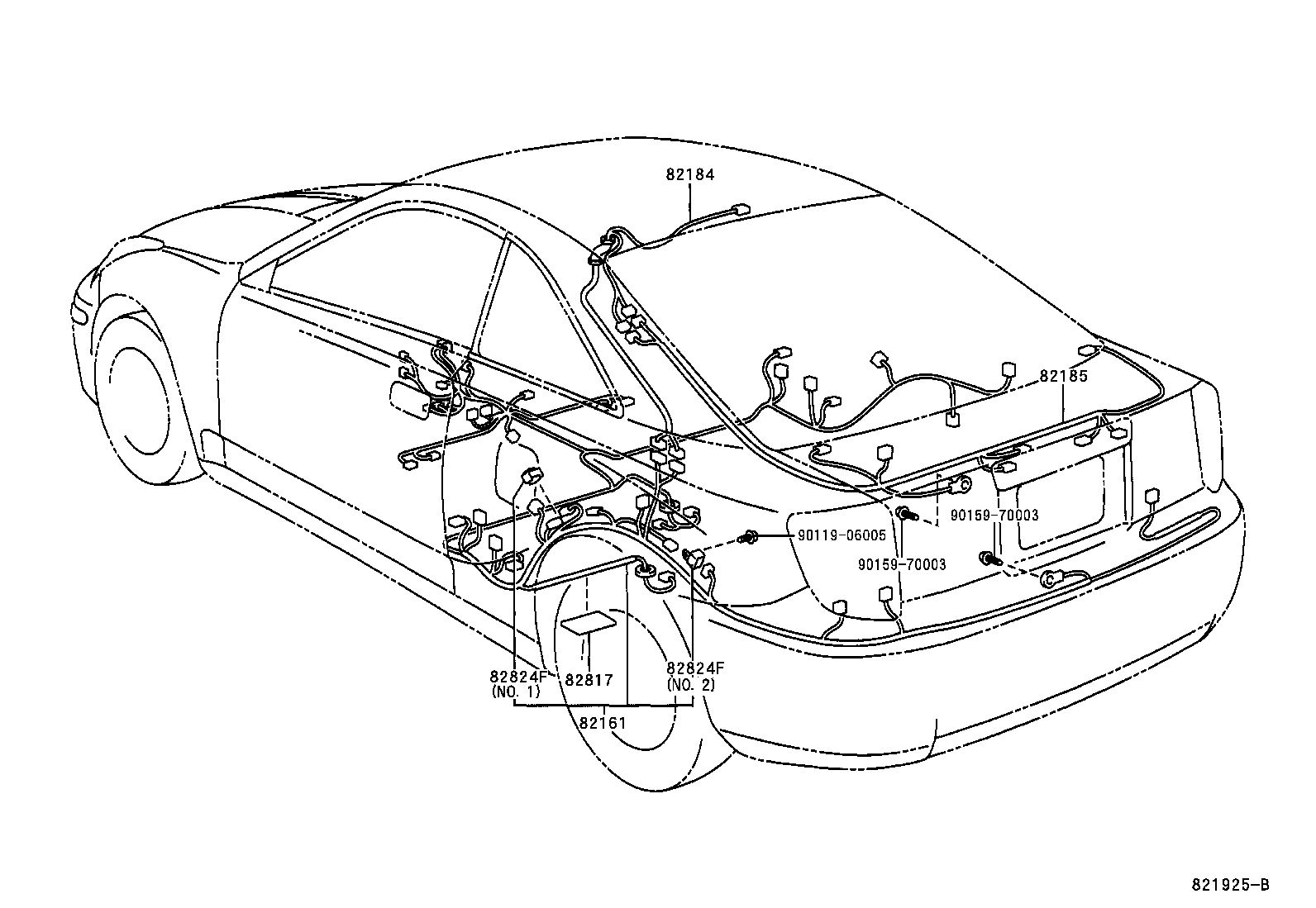 82184

82185

90159-70003

90119-06005

90159-70003

82824F
(NO. 1)

82817

82824F
(NO. 2)

82161

821925-B