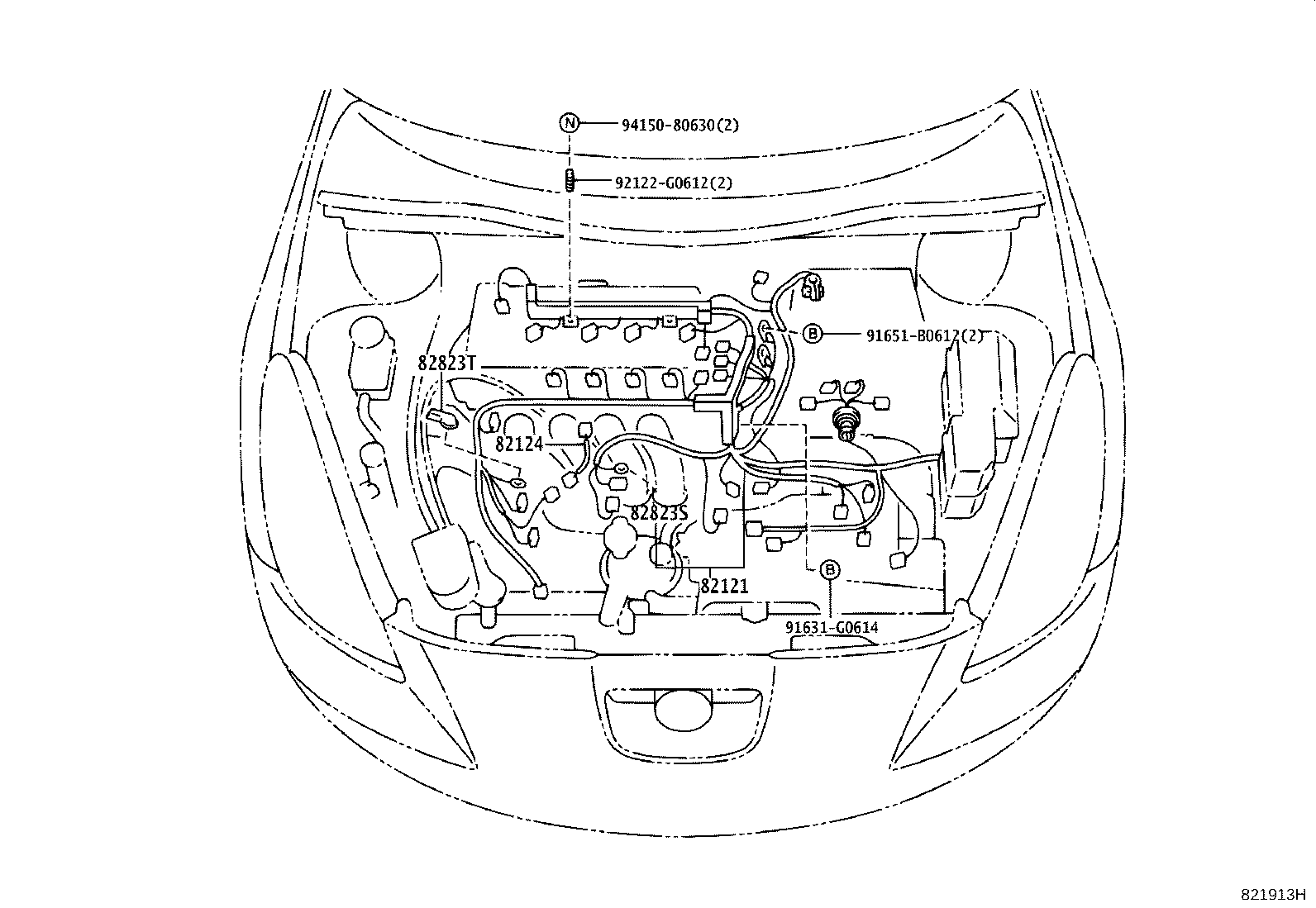 N 94150-80630(2)

92122-G0612(2)

B 91651-B0612(2)

82823T

82124

82823S

82121

B

91631-G0614

821913H