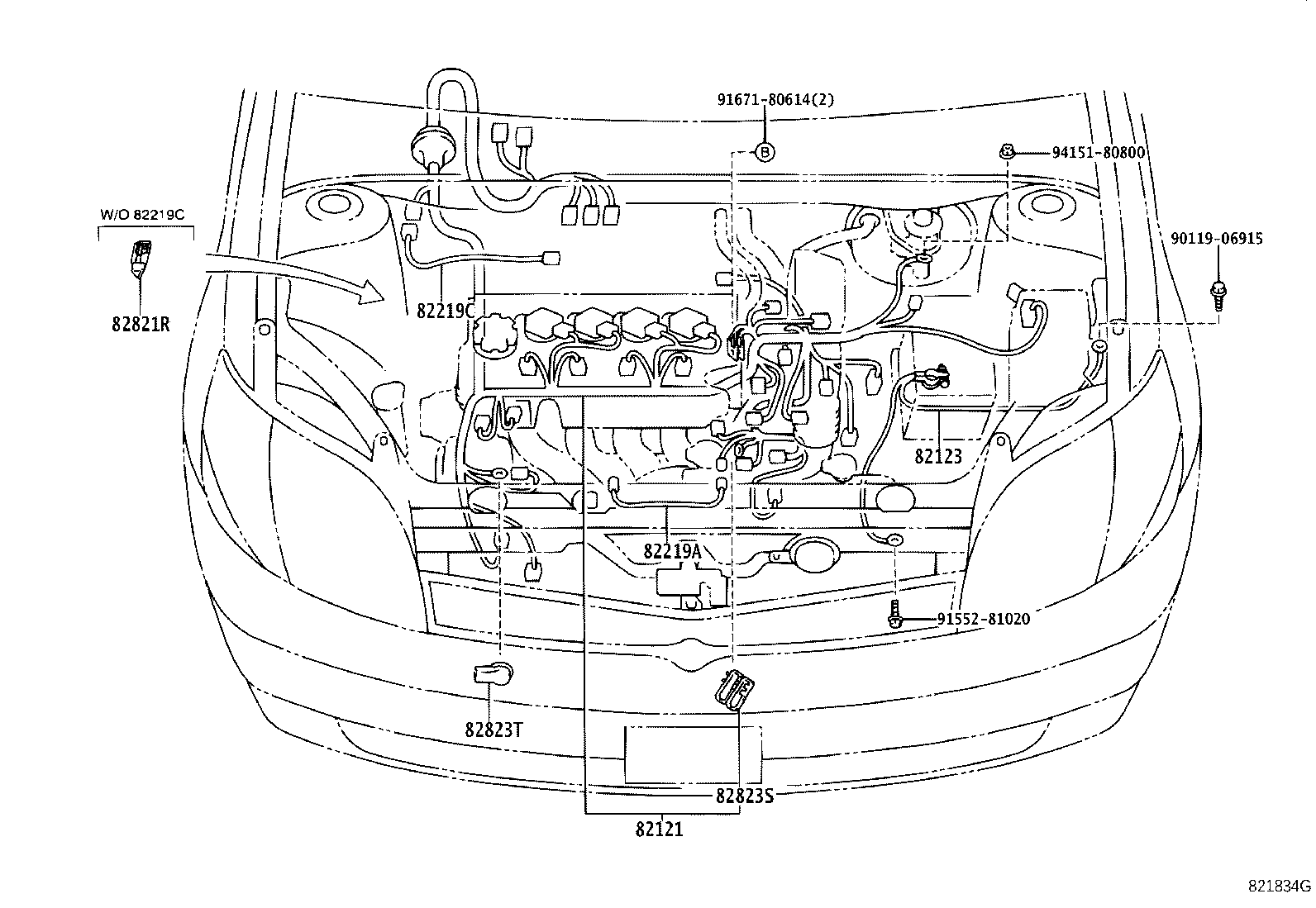 91671-80614(2)
B
94151-80800
W/O 82219C
90119-06915
82821R
82219C
82123
82219A
91552-81020
82823T
82823S
82121
821834G