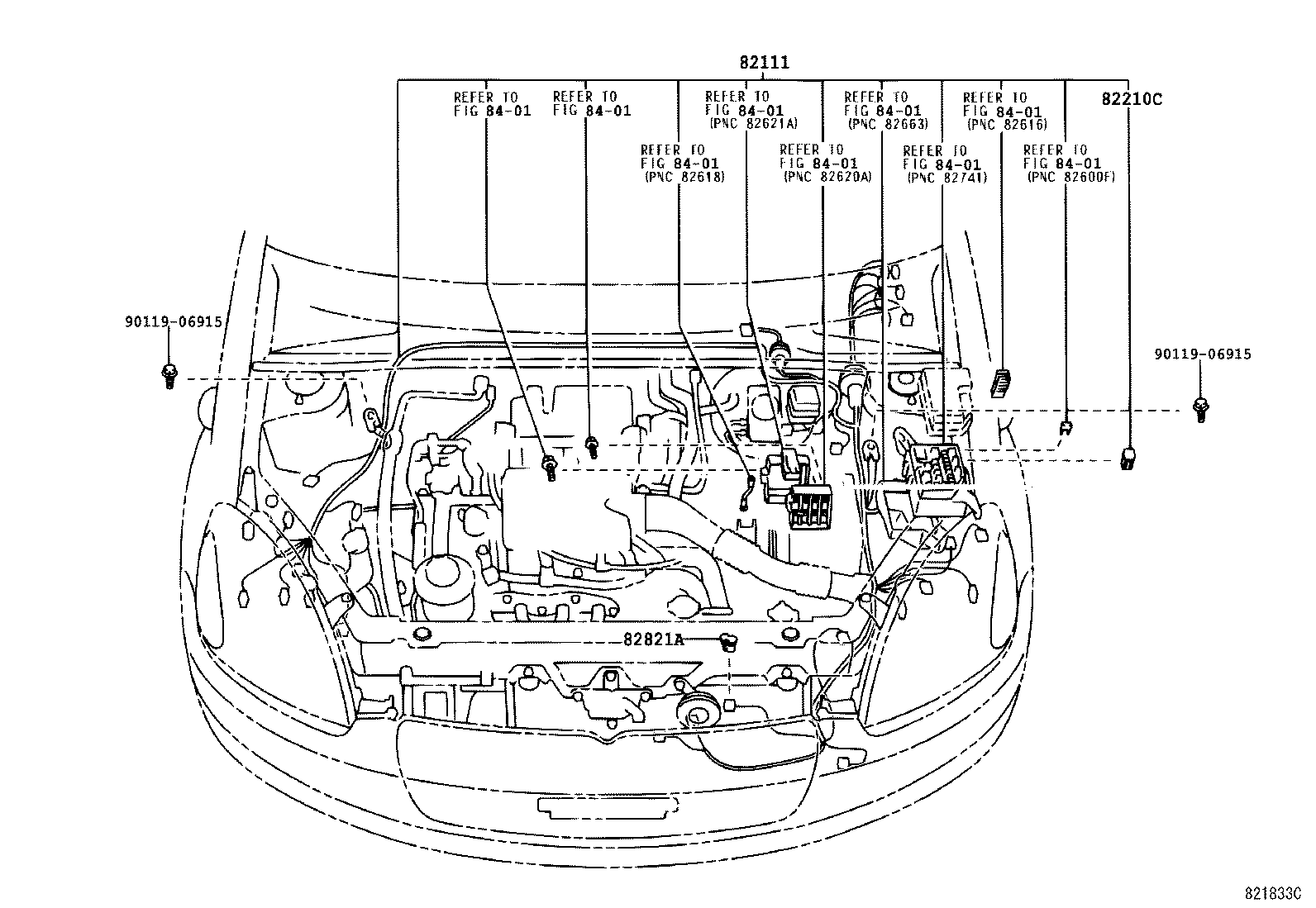 82111

REFER TO
FIG 84-01

REFER TO
FIG 84-01

REFER TO
FIG 84-01
(PNC 82621A)

REFER TO
FIG 84-01
(PNC 82663)

REFER TO
FIG 84-01
(PNC 82616)

82210C

REFER TO
FIG 84-01
(PNC 82618)

REFER TO
FIG 84-01
(PNC 82620A)

REFER TO
FIG 84-01
(PNC 82741)

REFER TO
FIG 84-01
(PNC 82600F)

90119-06915

90119-06915

82821A

821833C