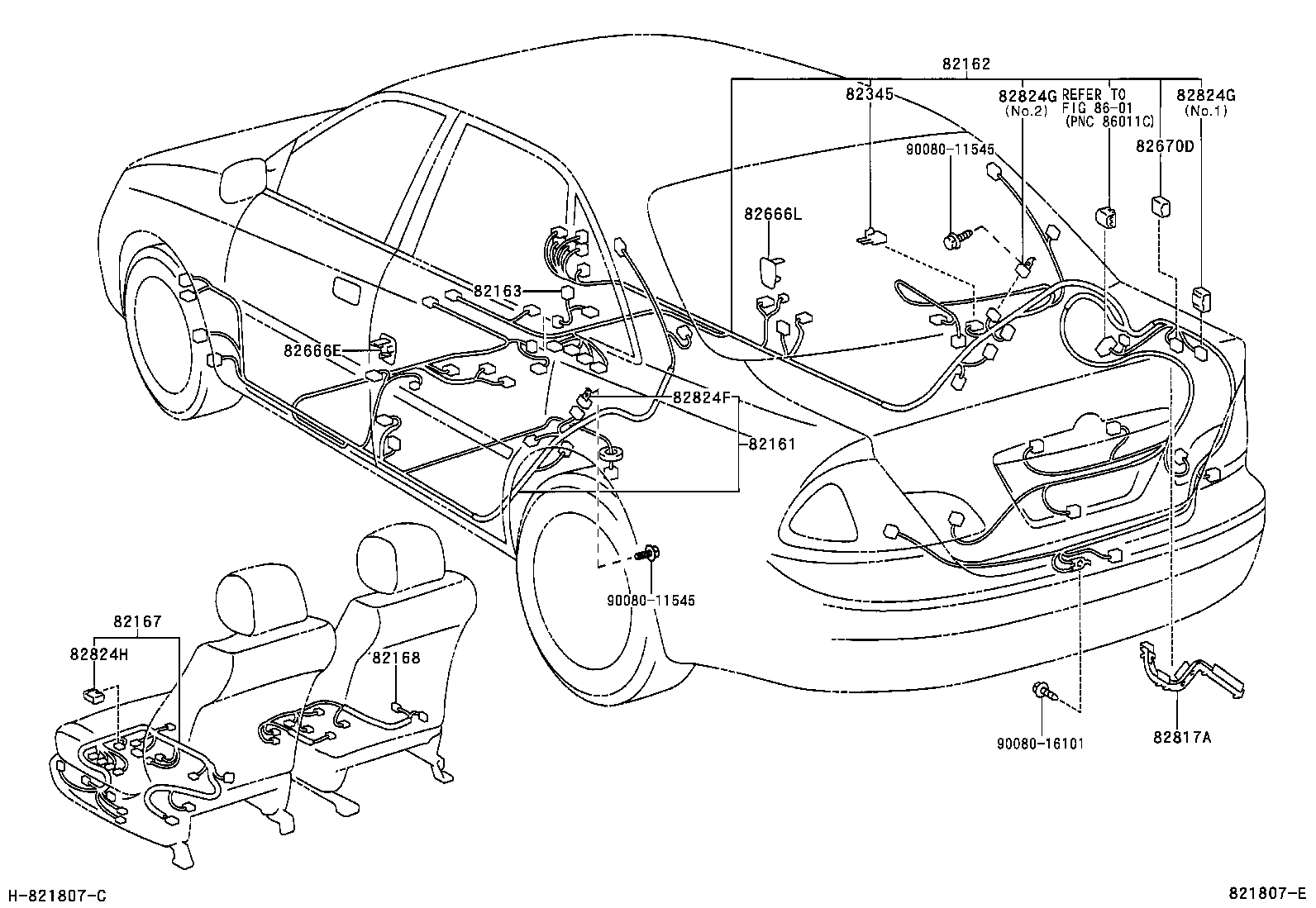 82162
82345
82824G
(No.2)
REFER TO
FIG 86-01
(PNC 86011C)
82824G
(No.1)
90080-11545
82670D
82666L
82163
82666E
82824F
82161
90080-11545
82167
82824H
82168
90080-16101
82817A
H-821807-C
821807-E