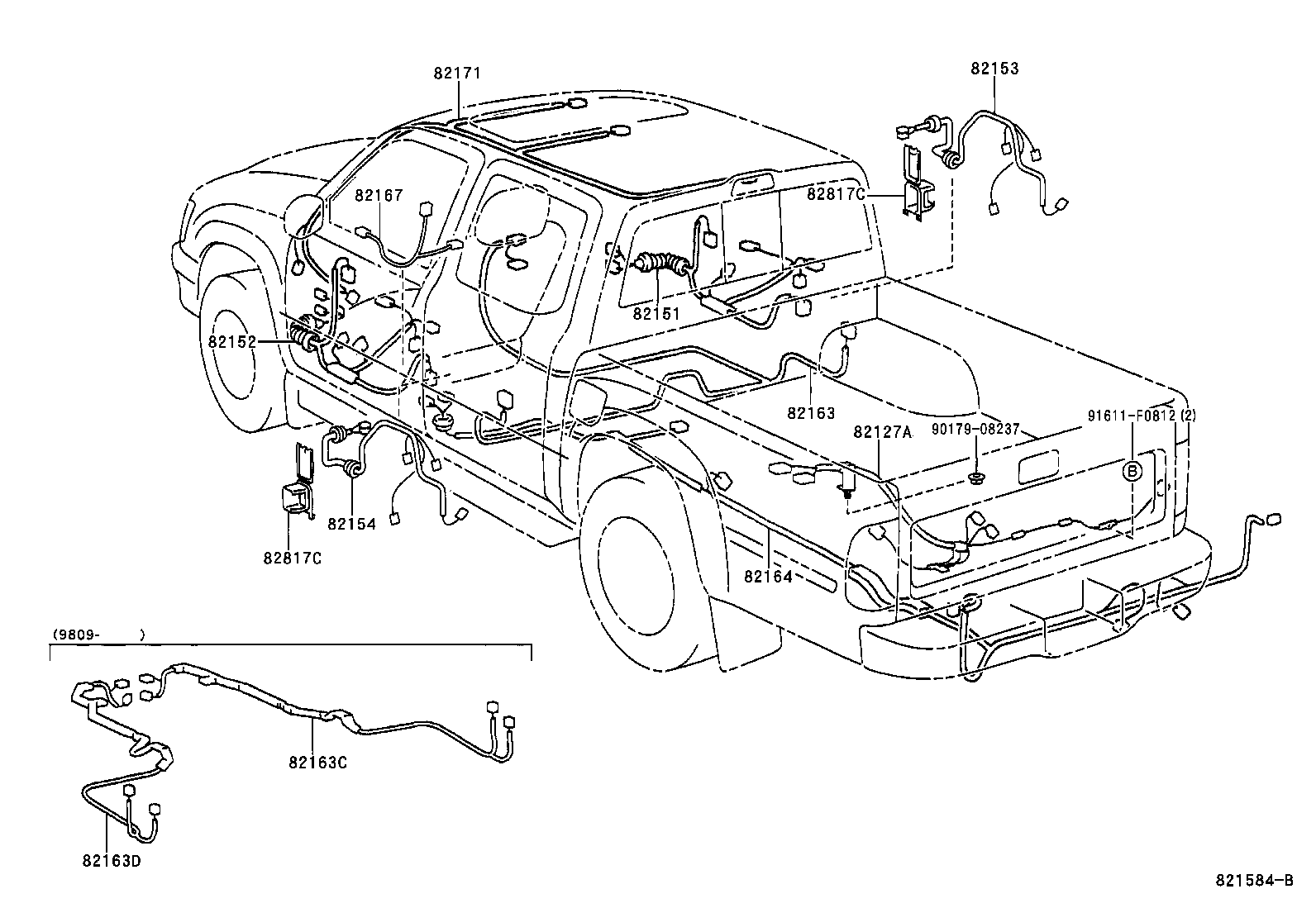 82171
82153
82167
82817C
82151
82152
82163
82127A
90179-08237
91611-F0812 (2)
B
82154
82817C
82164
(9809-　　)
82163C
82163D
821584-B