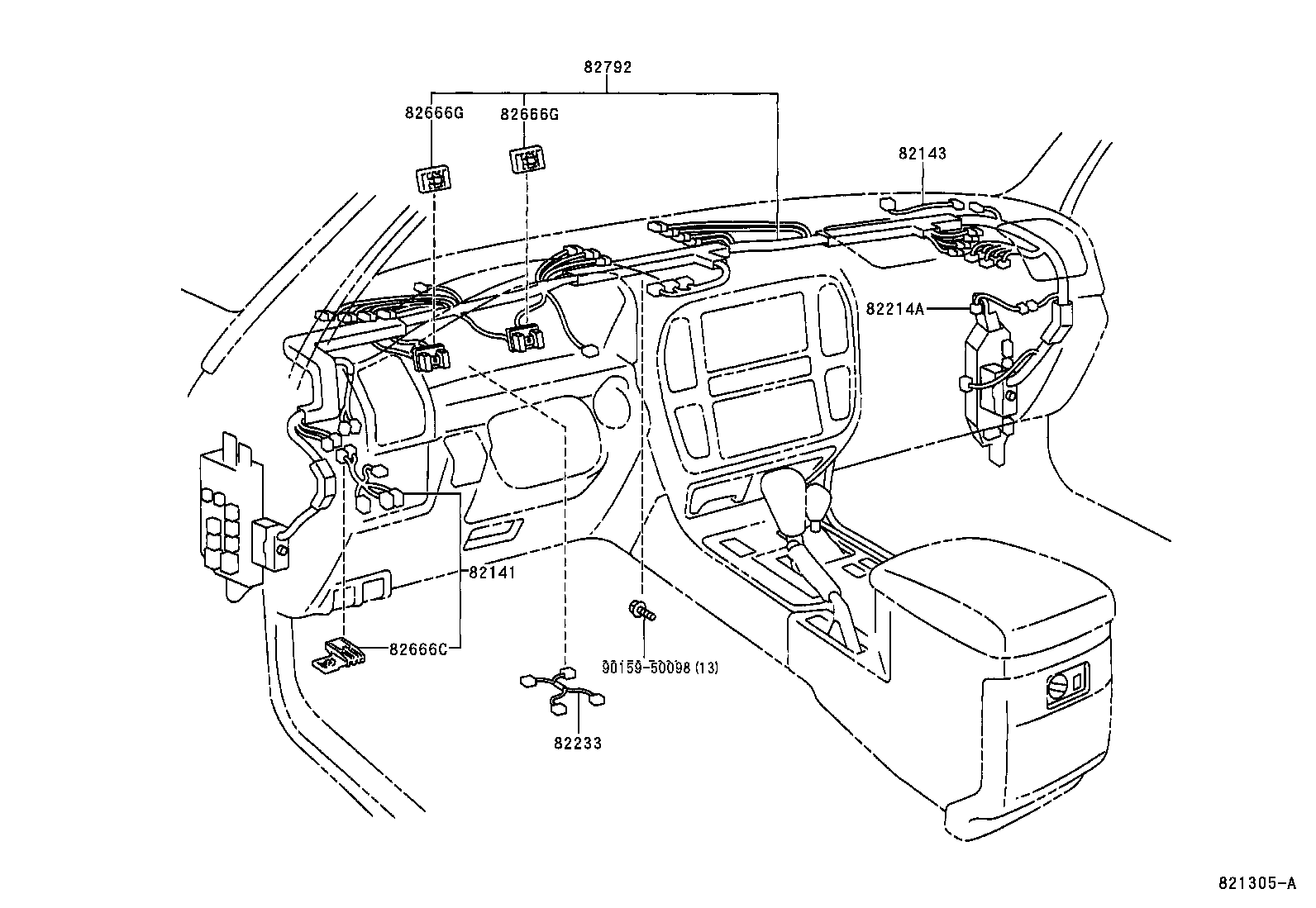 82792

82666G

82666G

82143

82214A

82141

82666C

90159-50098 (13)

82233

821305-A