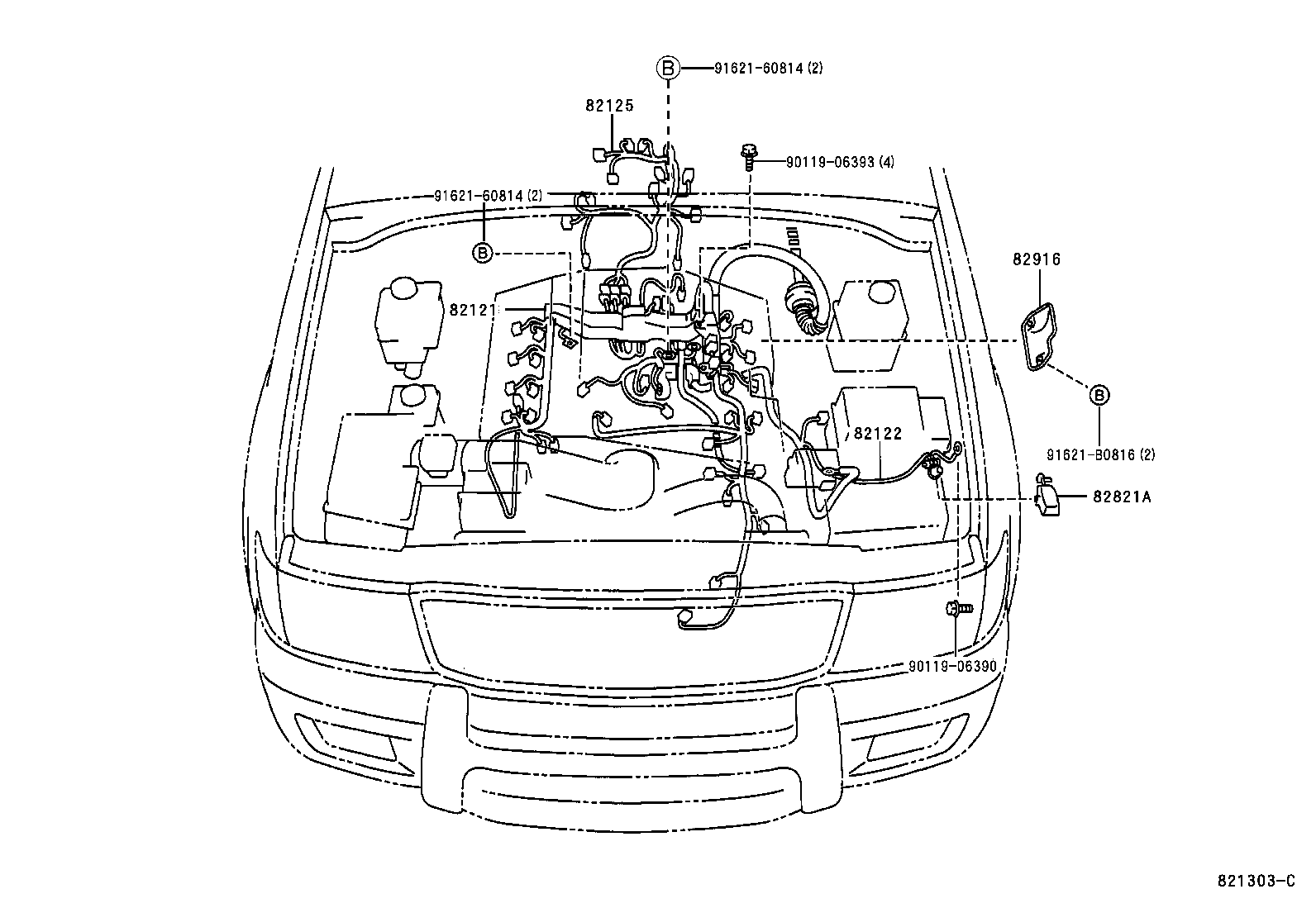 B 91621-60814 (2)

82125

90119-06393 (4)

91621-60814 (2)

B

82916

82121

B

82122

91621-B0816 (2)

82821A

90119-06390

821303-C