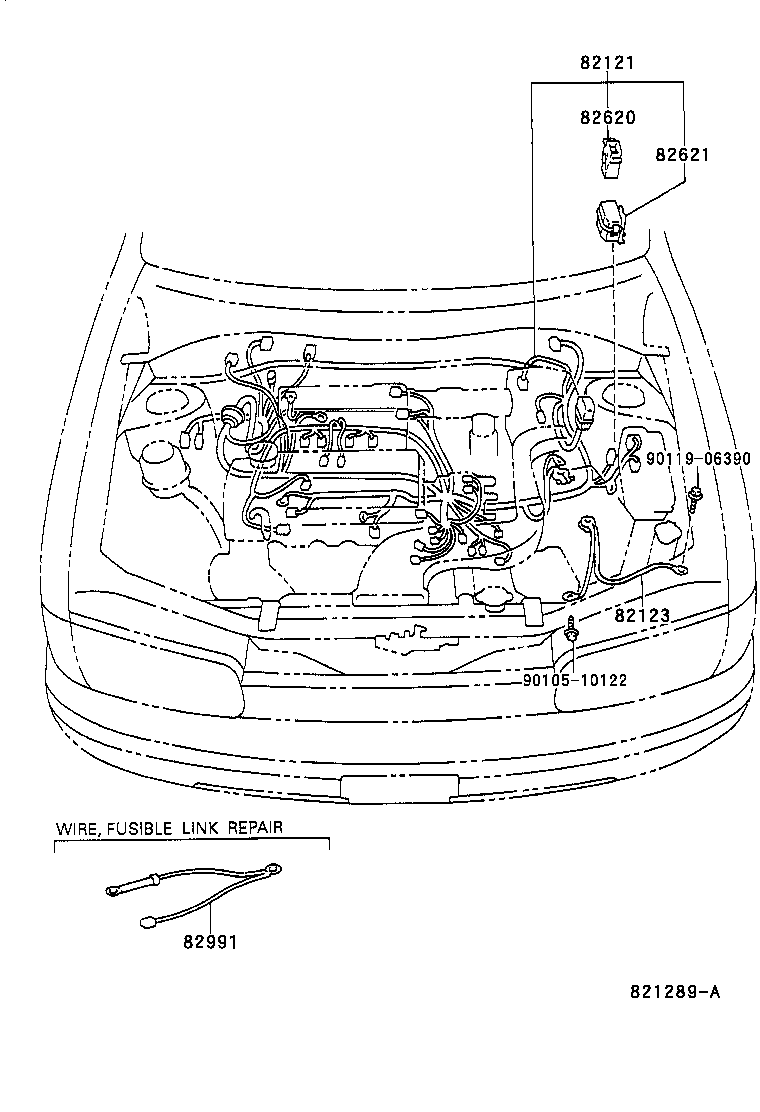 82121
82620
82621
90119-06390
82123
90105-10122
WIRE, FUSIBLE LINK REPAIR
82991
821289-A