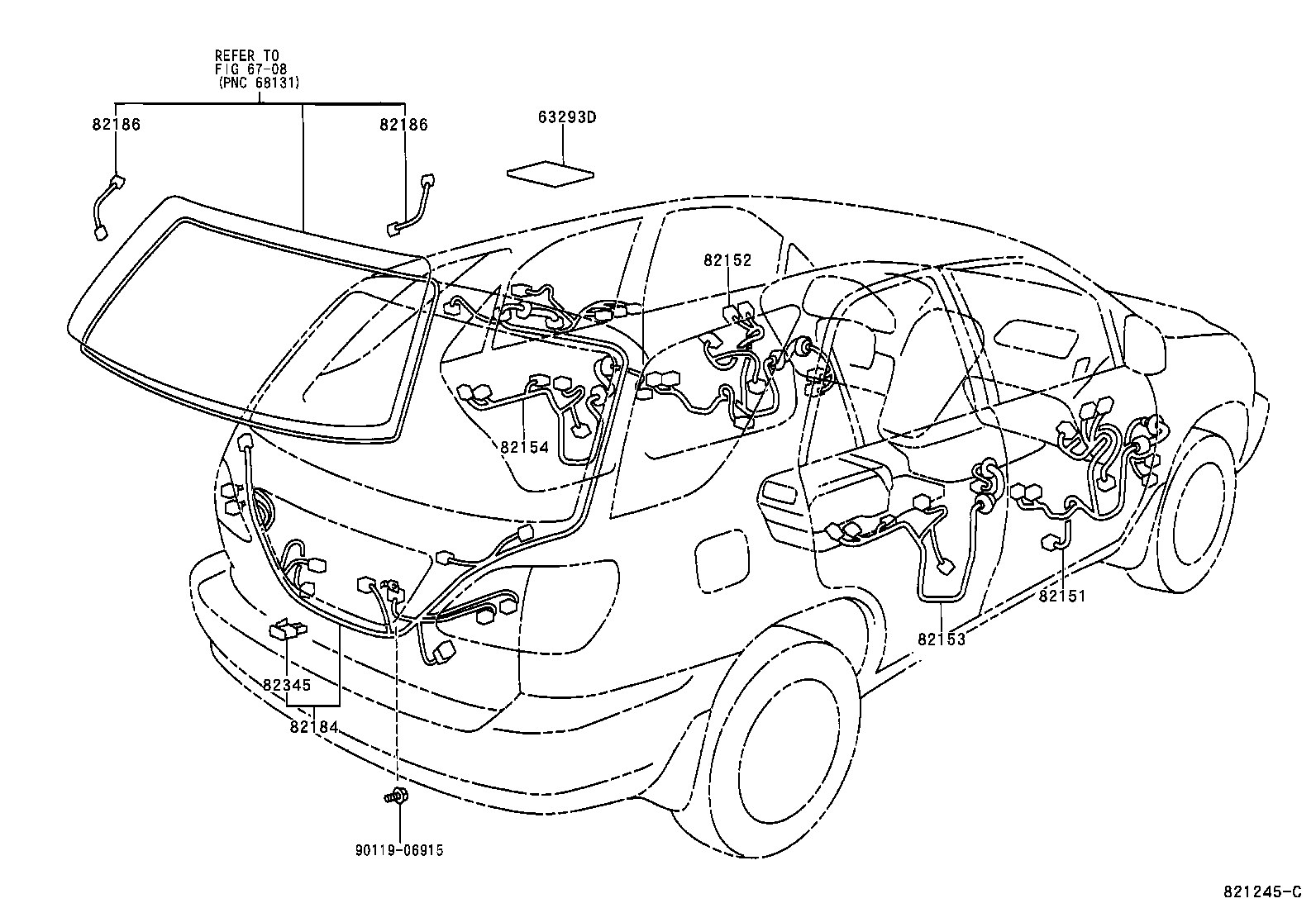 REFER TO
FIG 67-08
(PNC 68131)

82186

82186

63293D

82152

82154

82151

82153

82345

82184

90119-06915

821245-C