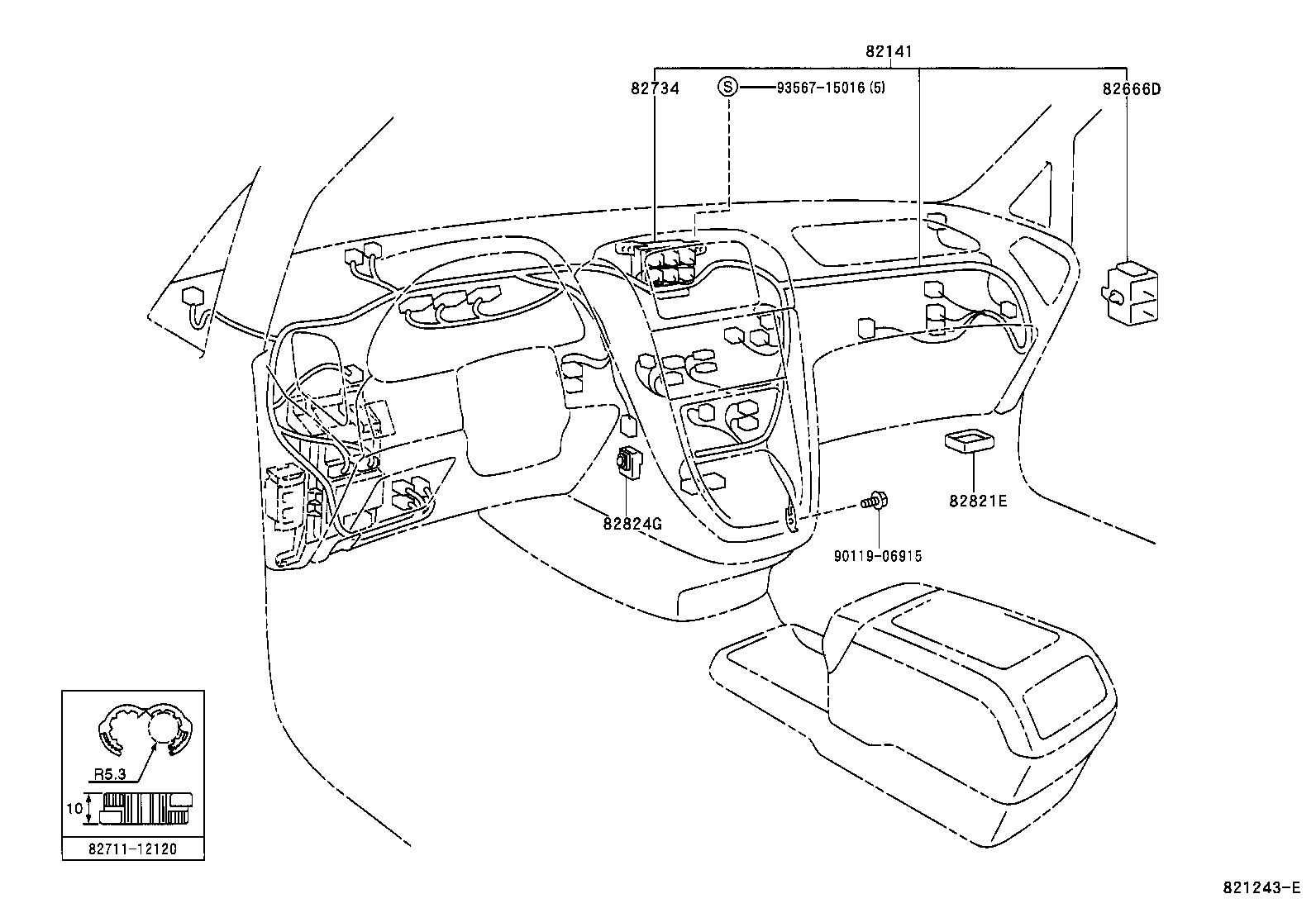 82141
82734
S
93567-15016 (5)
82666D
82824G
82821E
90119-06915
R5.3
10
82711-12120
821243-E