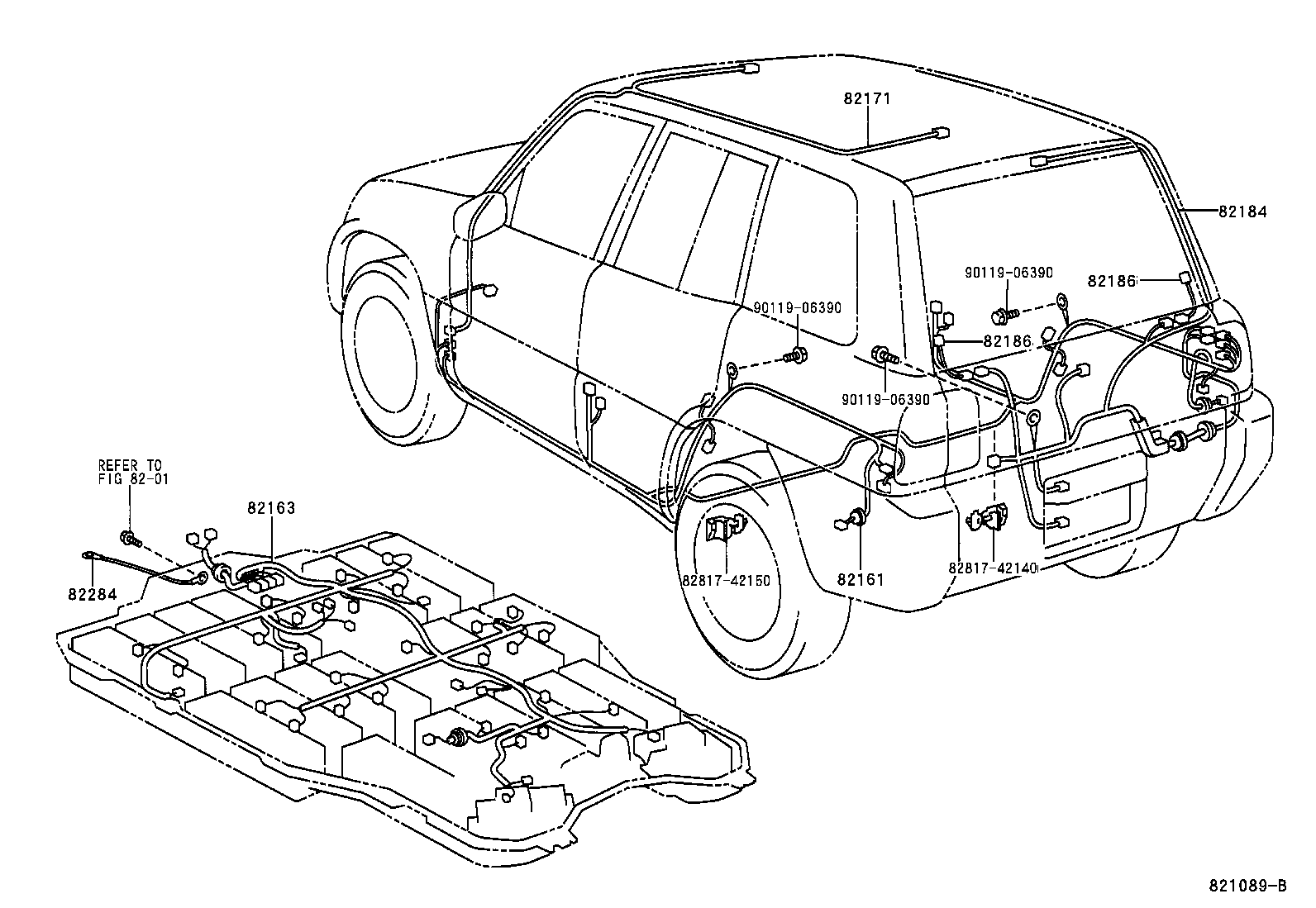 82171

82184

90119-06390

82186

90119-06390

82186

90119-06390

REFER TO
FIG 82-01

82163

82284

82817-42150

82161

82817-42140

821089-B