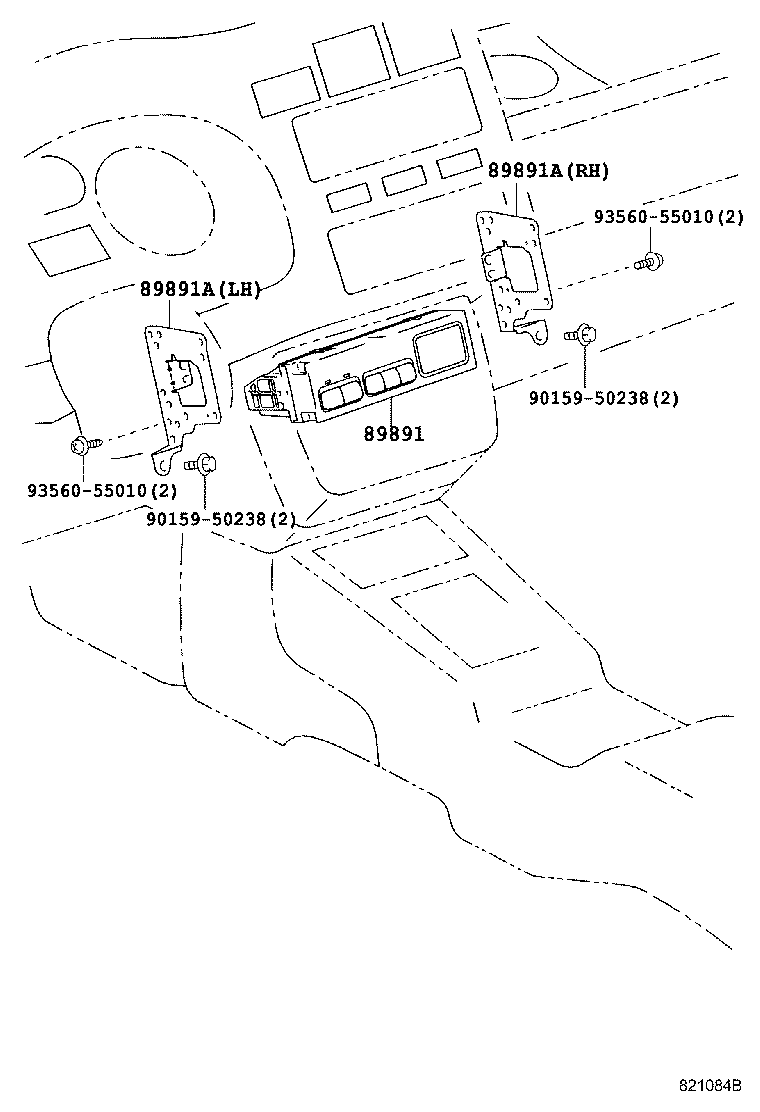 89891A(RH)

93560-55010(2)

89891A(LH)

90159-50238(2)

89891

93560-55010(2)

90159-50238(2)

821084B