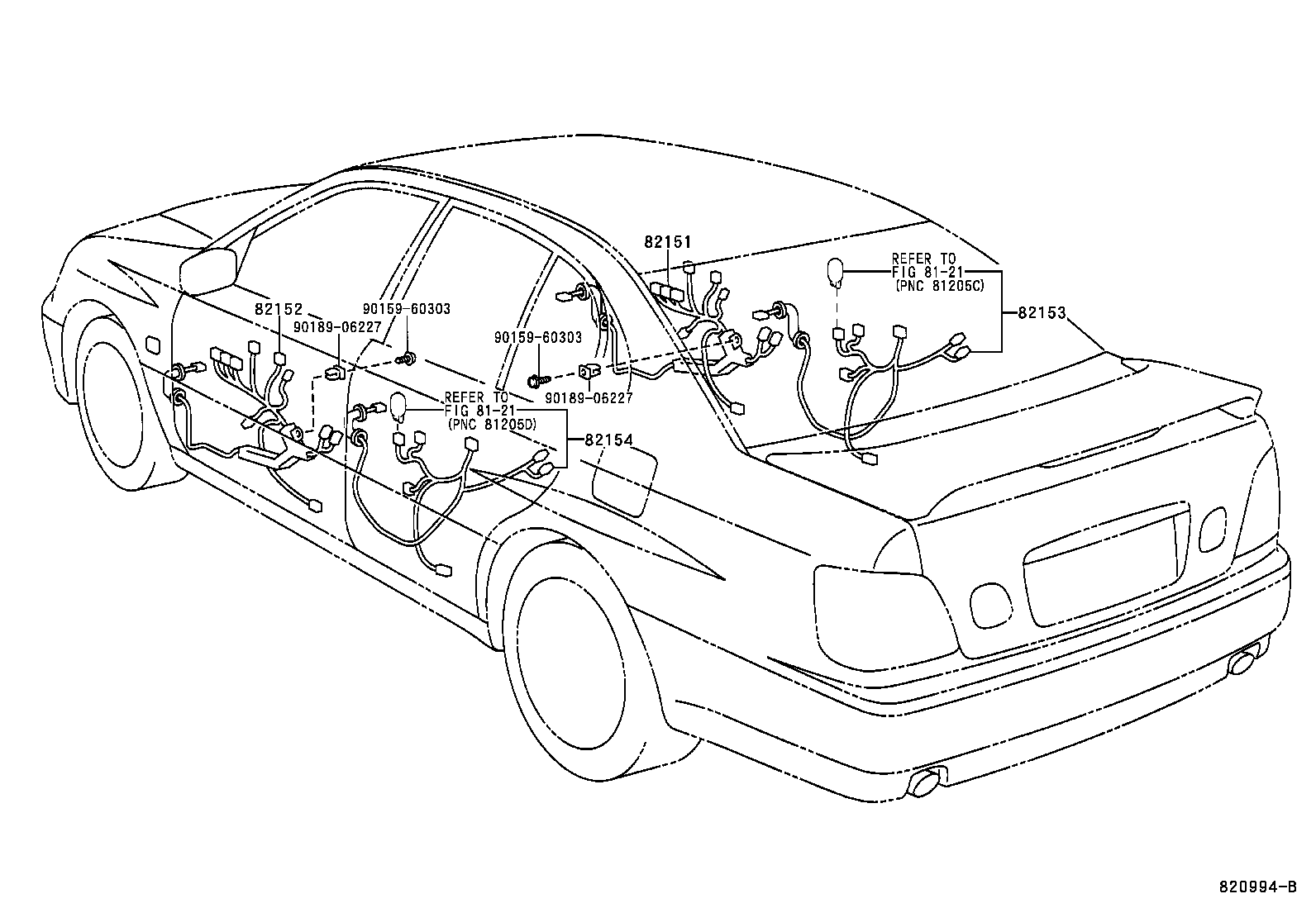 82151

REFER TO
FIG 81-21
(PNC 81205C)

82153

82152
90189-06227
90159-60303

90159-60303
90189-06227

REFER TO
FIG 81-21
(PNC 81205D)

82154

820994-B