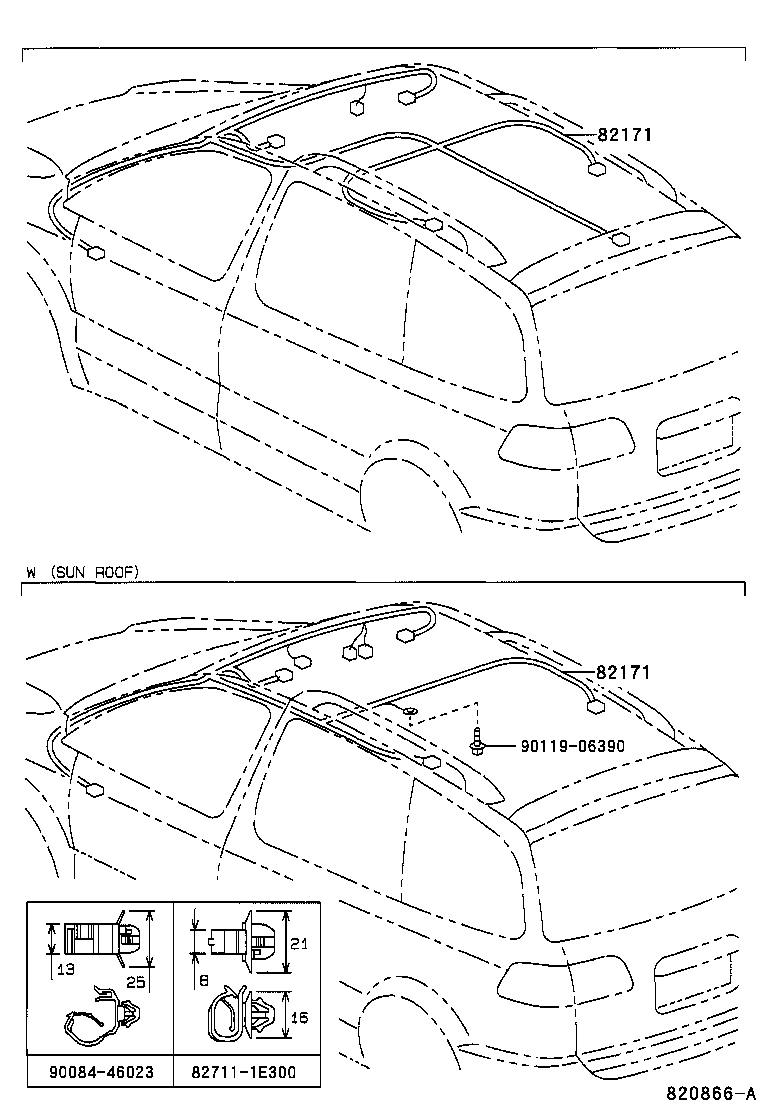 82171

W (SUN ROOF)

82171

90119-06390

13
25

8
21
15

90084-46023
82711-1E300

820866-A