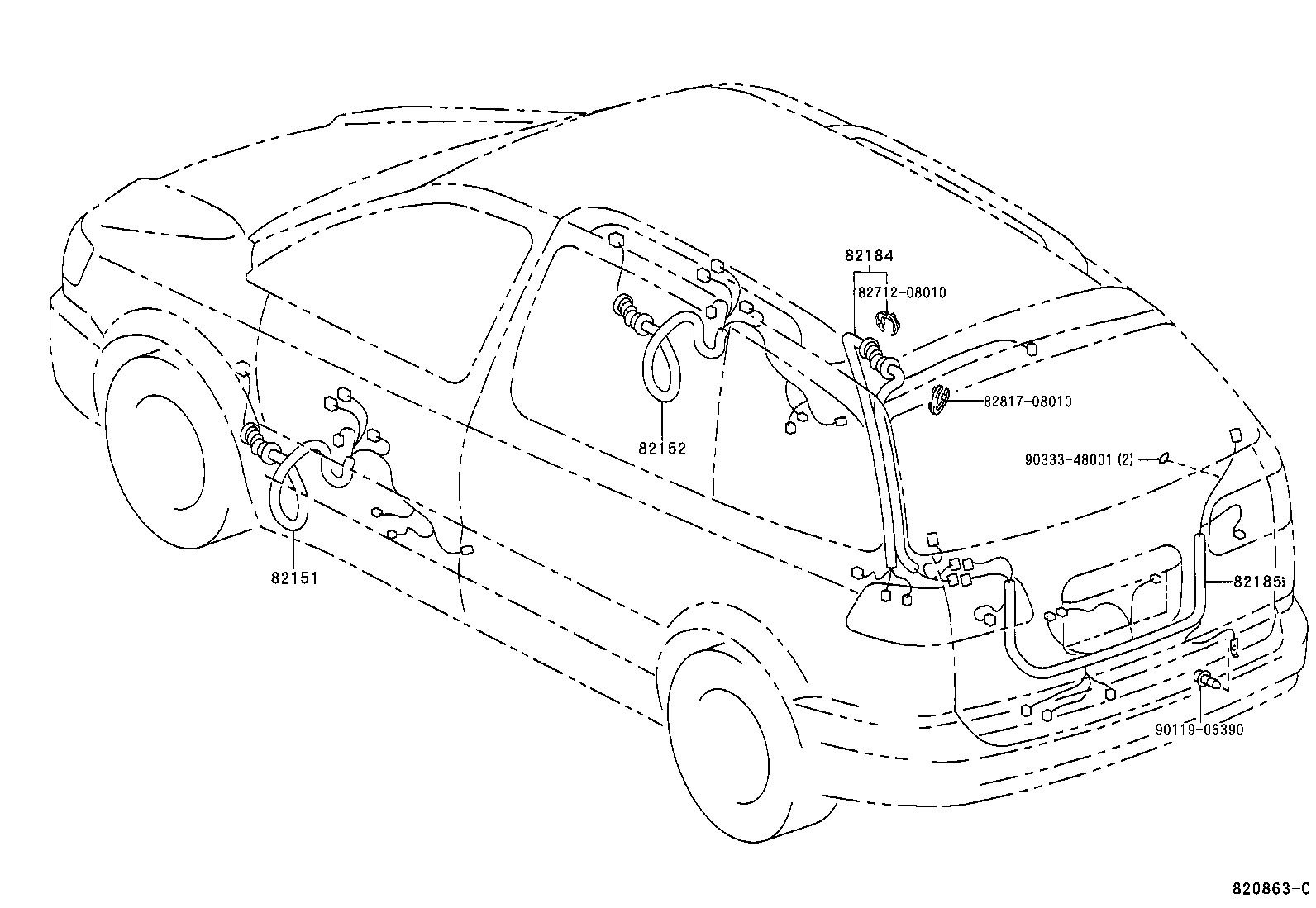 82184
82712-08010
82817-08010
82152
90333-48001 (2)
82151
82185
90119-06390
820863-C