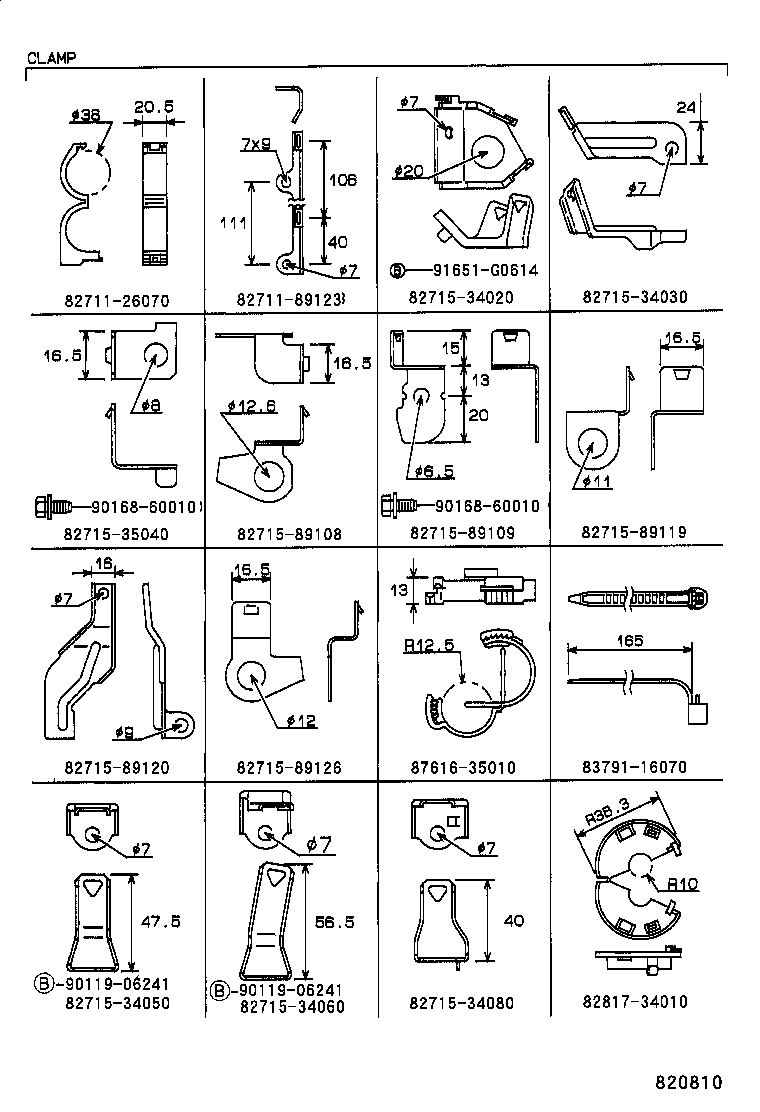 CLAMP

ø38
20.5
82711-26070

7x9
106
111
40
ø7
82711-89123

ø7
ø20
Ⓑ—91651-G0614
82715-34020

24
ø7
82715-34030

16.5
ø8
—90168-60010
82715-35040

16.5
ø12.6
82715-89108

15
13
20
ø6.5
—90168-60010
82715-89109

16.5
ø11
82715-89119

16
ø7
ø9
82715-89120

16.5
ø12
82715-89126

13
R12.5
87616-35010

165
83791-16070

ø7
47.5
Ⓑ-90119-06241
82715-34050

ø7
56.5
Ⓑ-90119-06241
82715-34060

ø7
40
82715-34080

R38.3
R10
82817-34010

820810