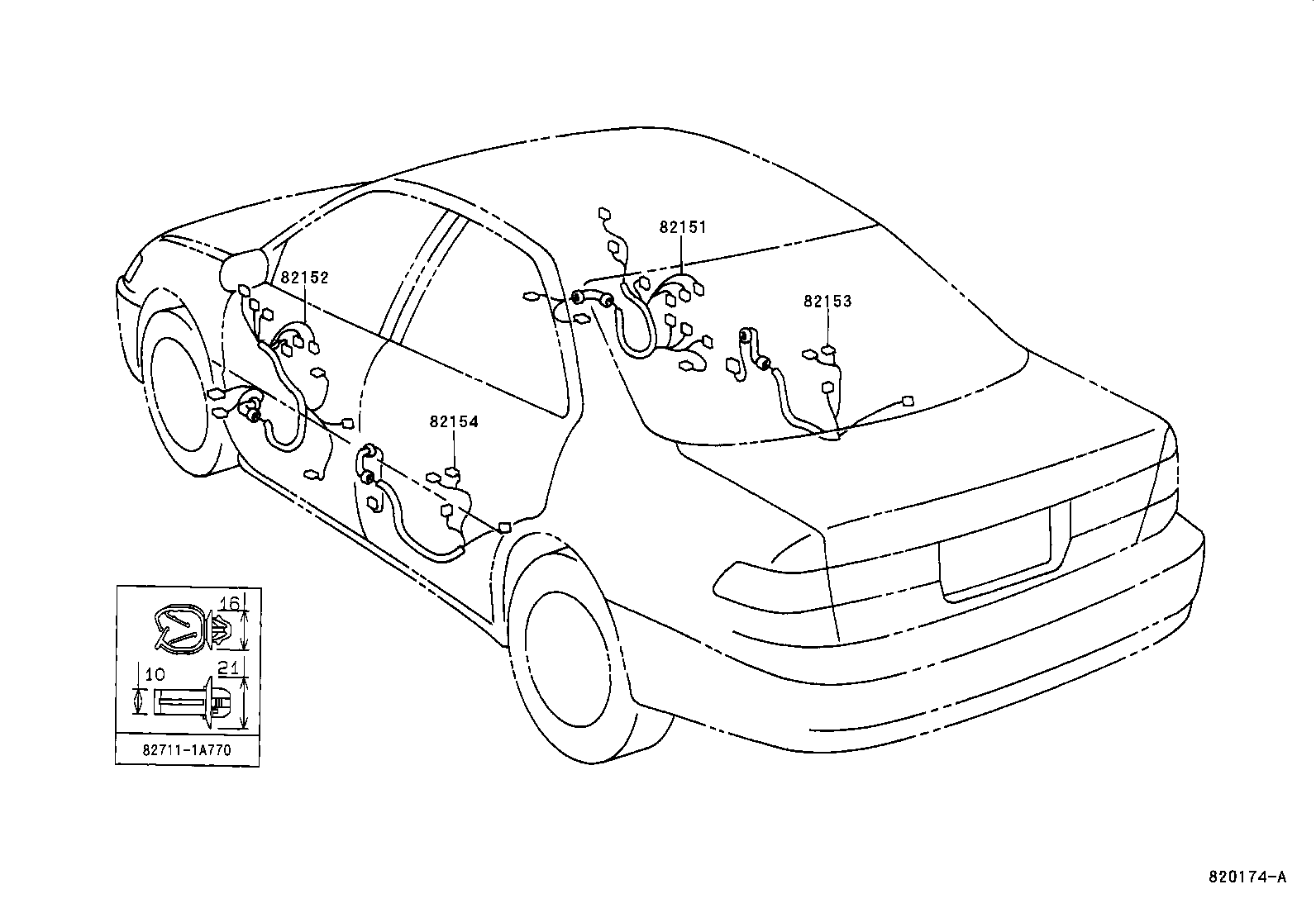 82151

82152

82153

82154

16

10

21

82711-1A770

820174-A