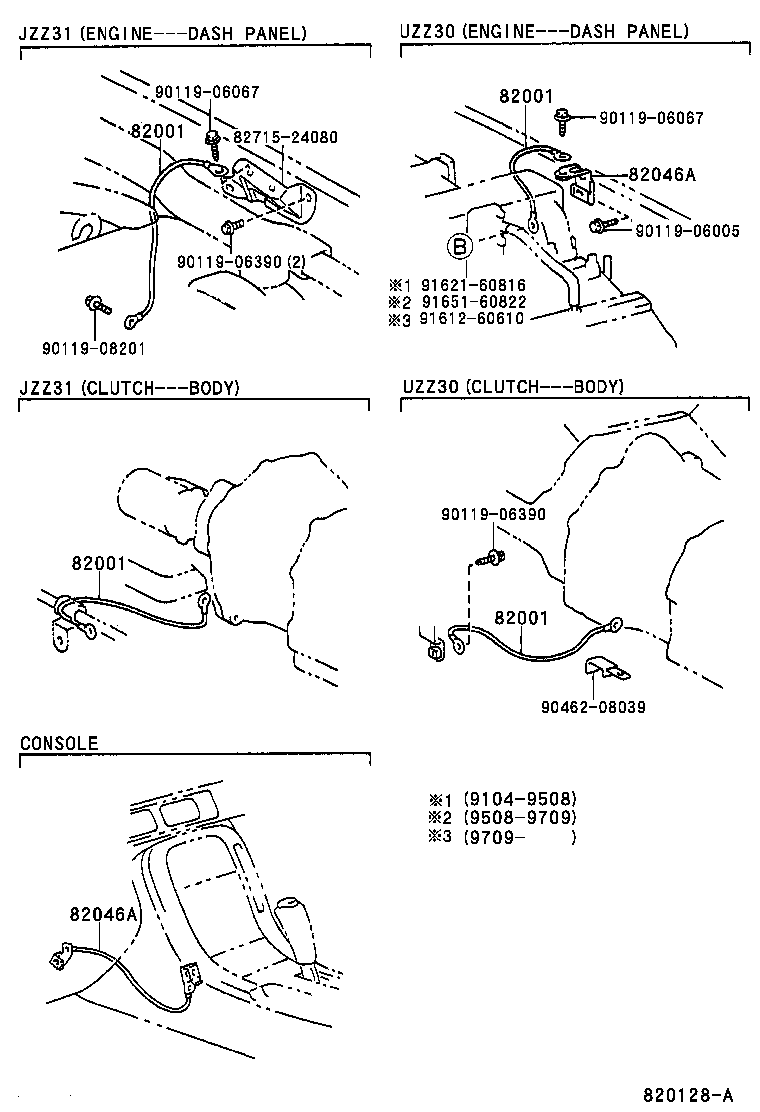 JZZ31 (ENGINE---DASH PANEL)

90119-06067
82001
82715-24080
90119-06390 (2)
90119-08201

UZZ30 (ENGINE---DASH PANEL)

82001
90119-06067
82046A
90119-06005
B
※1 91621-60816
※2 91651-60822
※3 91612-60610

JZZ31 (CLUTCH---BODY)

82001

UZZ30 (CLUTCH---BODY)

90119-06390
82001
90462-08039

CONSOLE

82046A

※1 (9104-9508)
※2 (9508-9709)
※3 (9709- )

820128-A