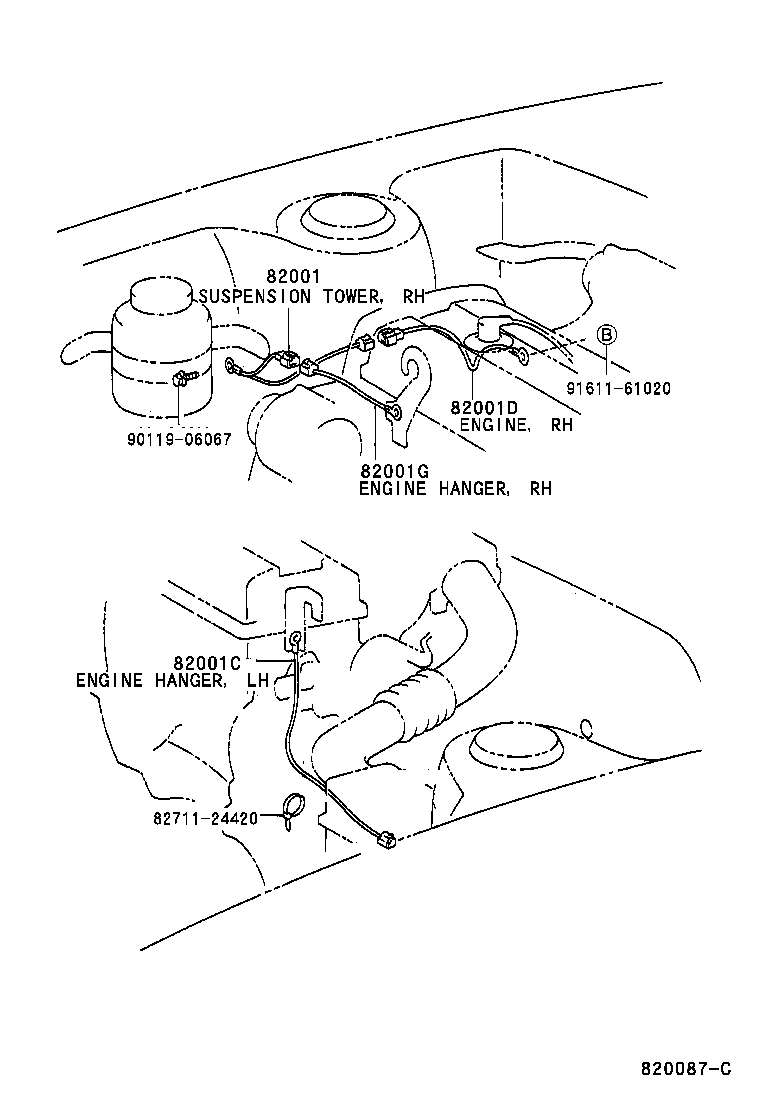 82001
SUSPENSION TOWER, RH

B

91611-61020

82001D
ENGINE, RH

90119-06067

82001G
ENGINE HANGER, RH

82001C
ENGINE HANGER, LH

82711-24420

820087-C