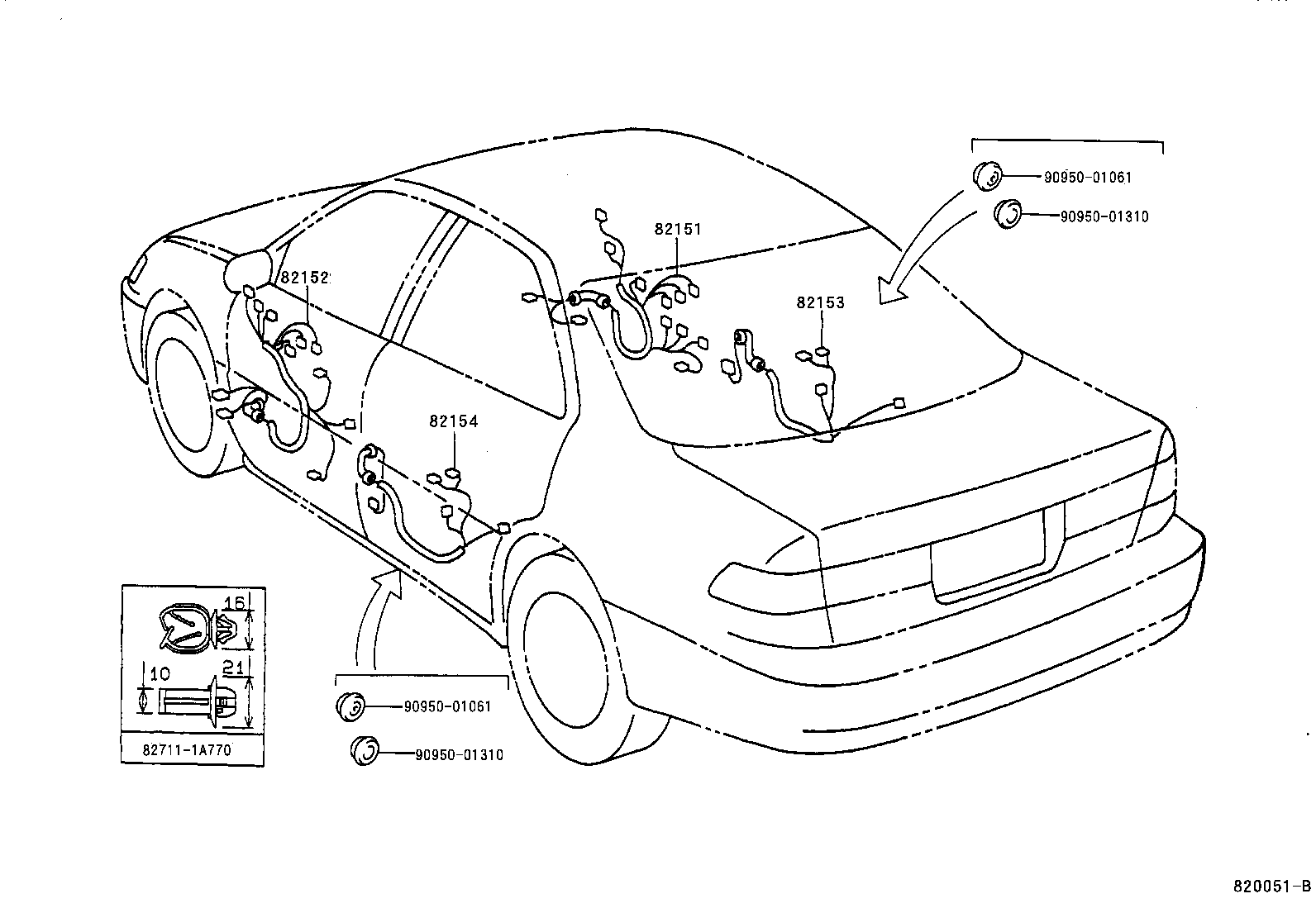 90950-01061
90950-01310
82151
82152
82153
82154
16
10
21
82711-1A770
90950-01061
90950-01310
820051-B