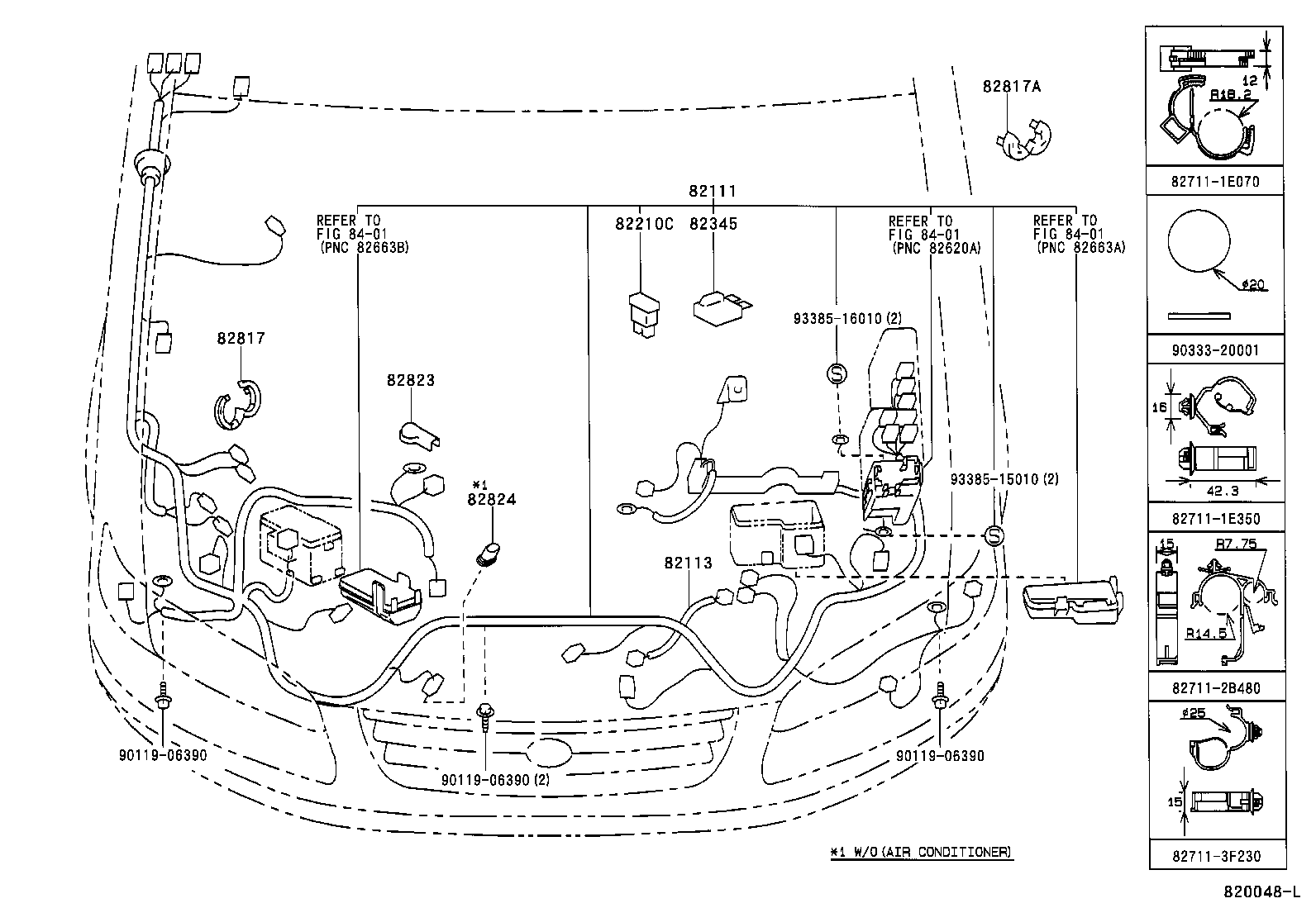 82817A

82111

REFER TO
FIG 84-01
(PNC 82663B)

82210C 82345

REFER TO
FIG 84-01
(PNC 82620A)

REFER TO
FIG 84-01
(PNC 82663A)

82817

93385-16010 (2)

82823

*1
82824

93385-15010 (2)

82113

90119-06390

90119-06390 (2)

90119-06390

*1 W/O (AIR CONDITIONER)

12
R18.2
82711-1E070

ø20
90333-20001

16
42.3
82711-1E350

15
R7.75
R14.5
82711-2B480

ø25
15
82711-3F230

820048-L