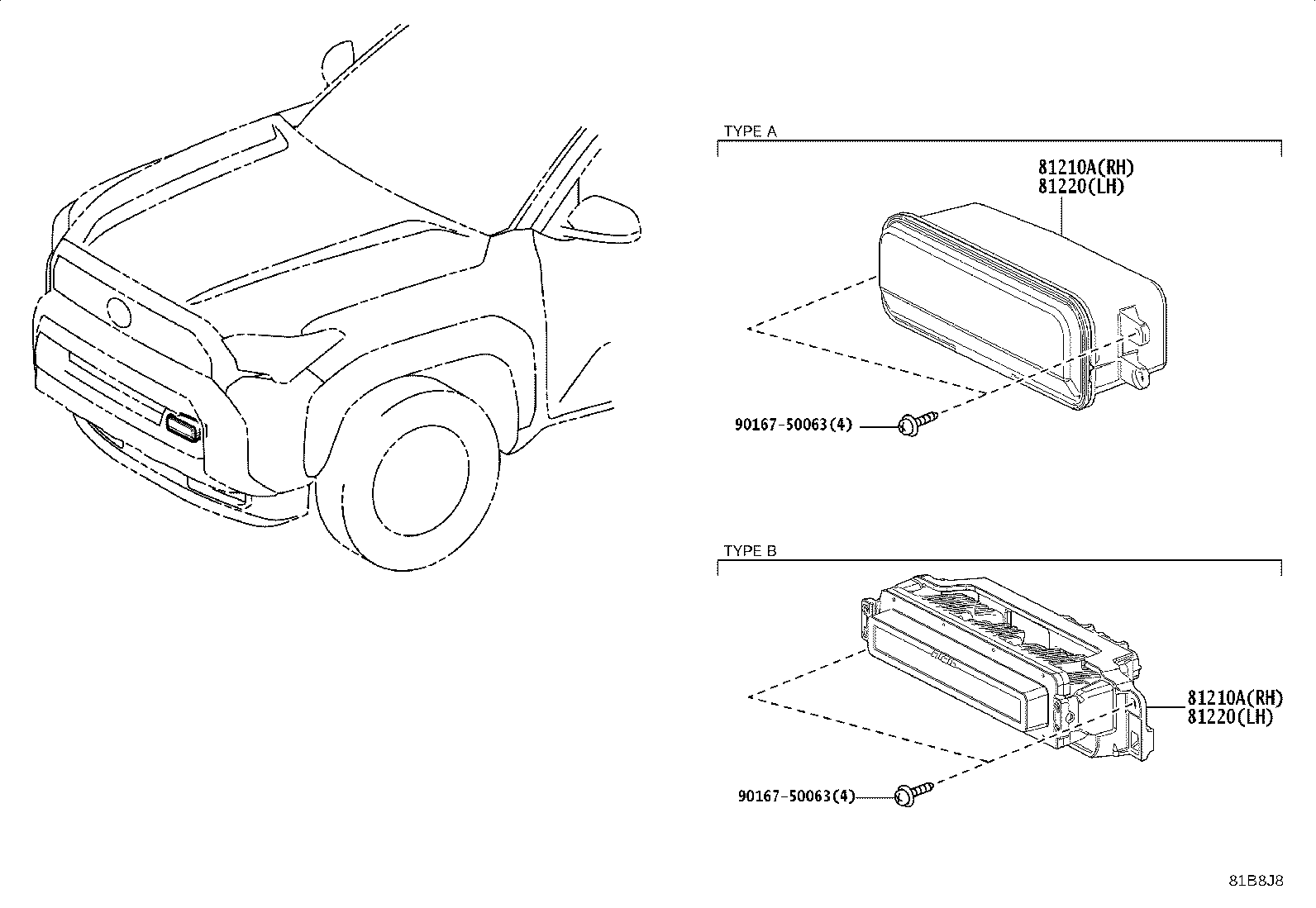 TYPE A

81210A(RH)
81220(LH)

90167-50063(4)

TYPE B

81210A(RH)
81220(LH)

90167-50063(4)

81B8J8