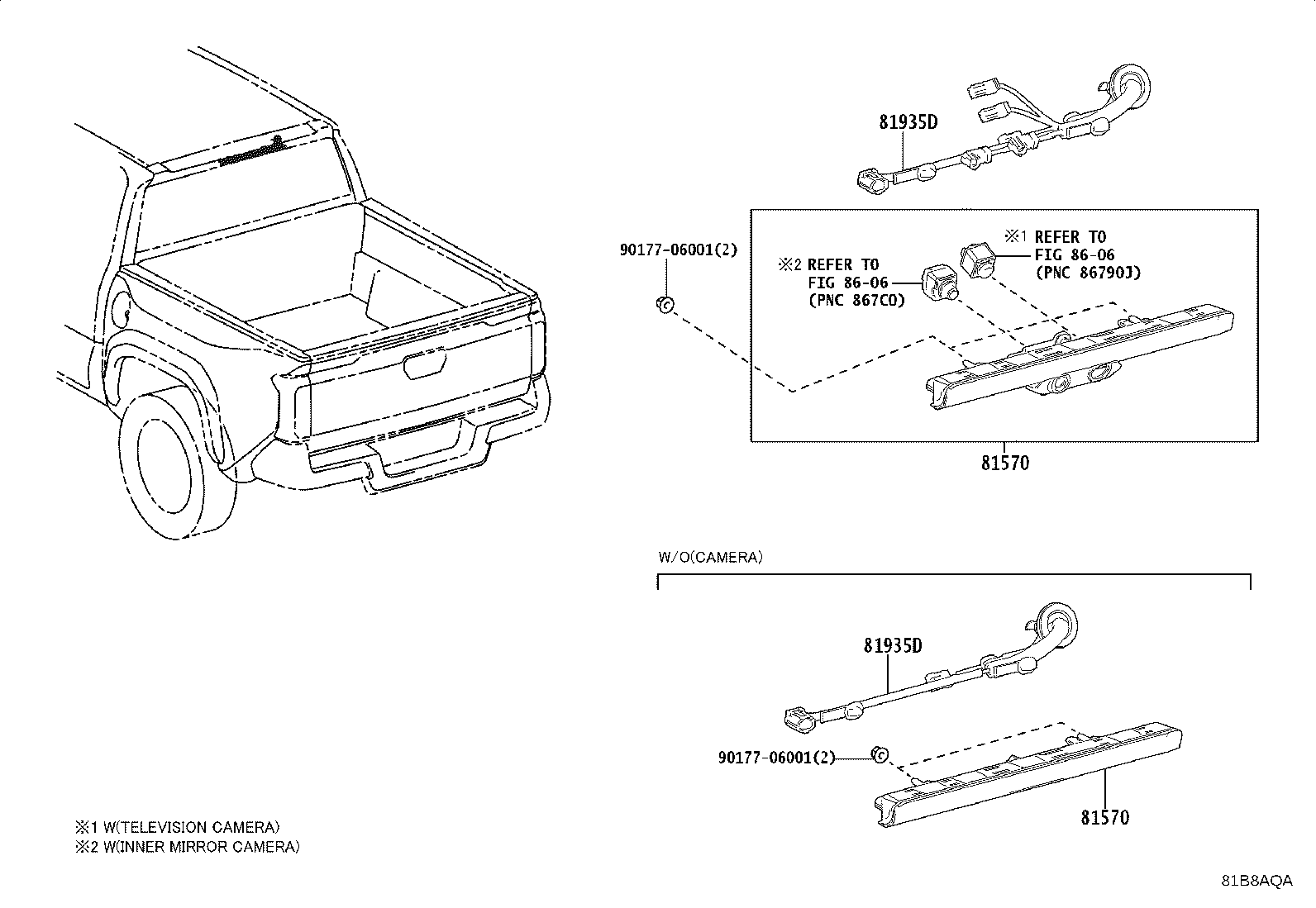 81935D

90177-06001(2)

※1 REFER TO
FIG 86-06
(PNC 86790J)

※2 REFER TO
FIG 86-06
(PNC 867C0)

81570

W/O(CAMERA)

81935D

90177-06001(2)

81570

※1 W(TELEVISION CAMERA)
※2 W(INNER MIRROR CAMERA)

81B8AQA