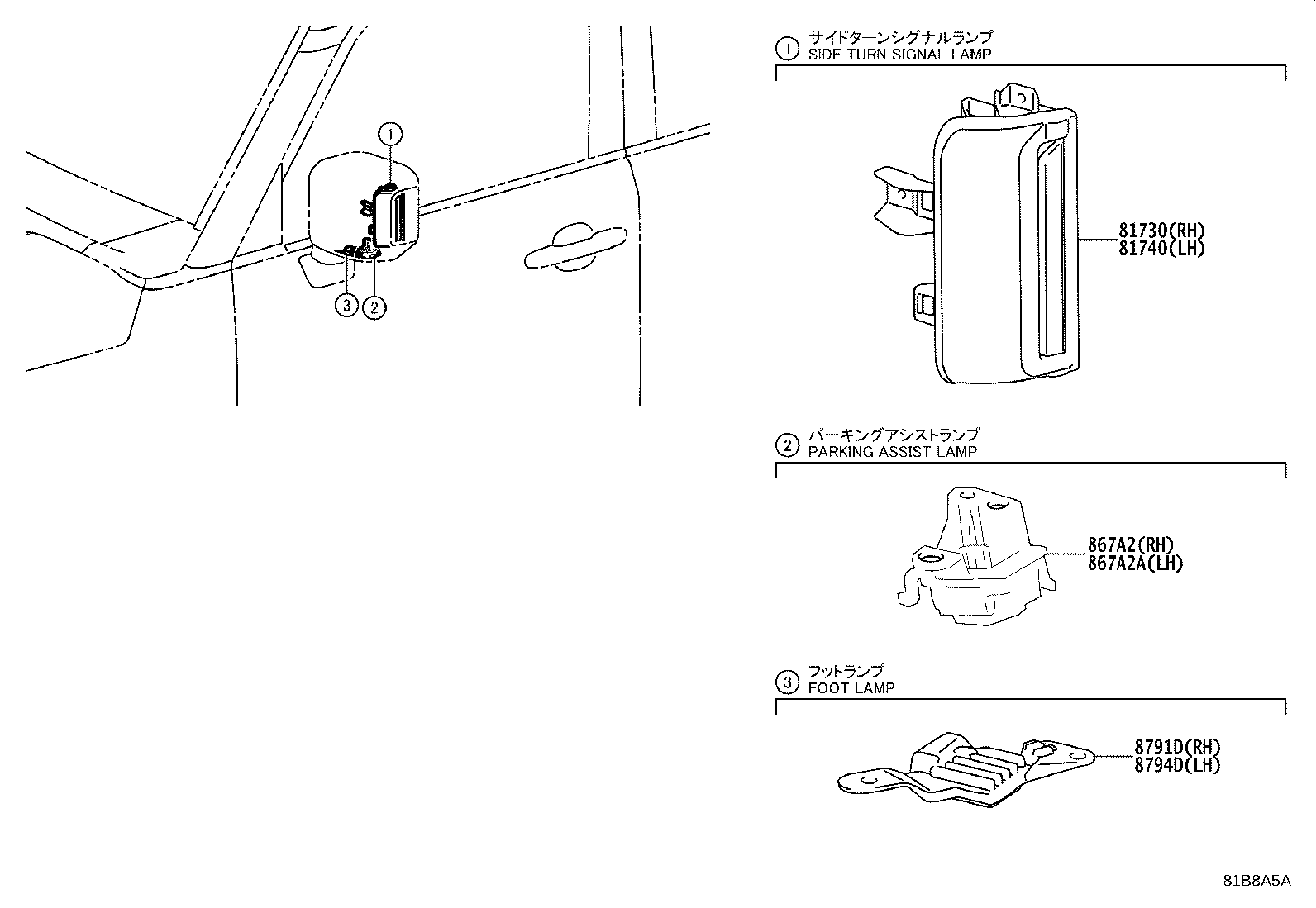 1
3
2

① サイドターンシグナルランプ
SIDE TURN SIGNAL LAMP

81730(RH)
81740(LH)

② パーキングアシストランプ
PARKING ASSIST LAMP

867A2(RH)
867A2A(LH)

③ フットランプ
FOOT LAMP

8791D(RH)
8794D(LH)

81B8A5A