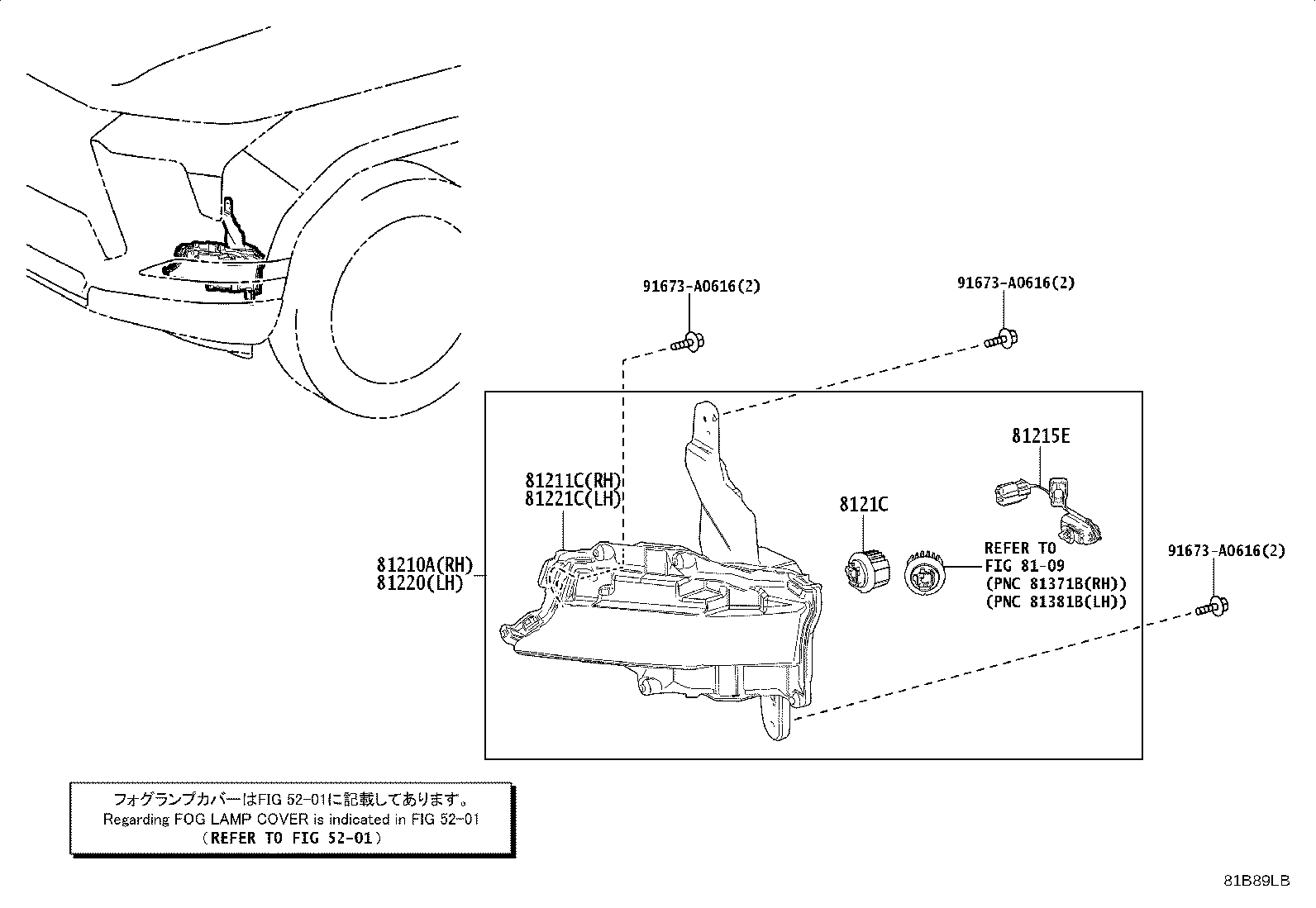 91673-A0616(2)

91673-A0616(2)

81215E

81211C(RH)
81221C(LH)

8121C

81210A(RH)
81220(LH)

REFER TO
FIG 81-09
(PNC 81371B(RH))
(PNC 81381B(LH))

91673-A0616(2)

フォグランプカバーはFIG 52-01に記載してあります。
Regarding FOG LAMP COVER is indicated in FIG 52-01
(REFER TO FIG 52-01)

81B89LB