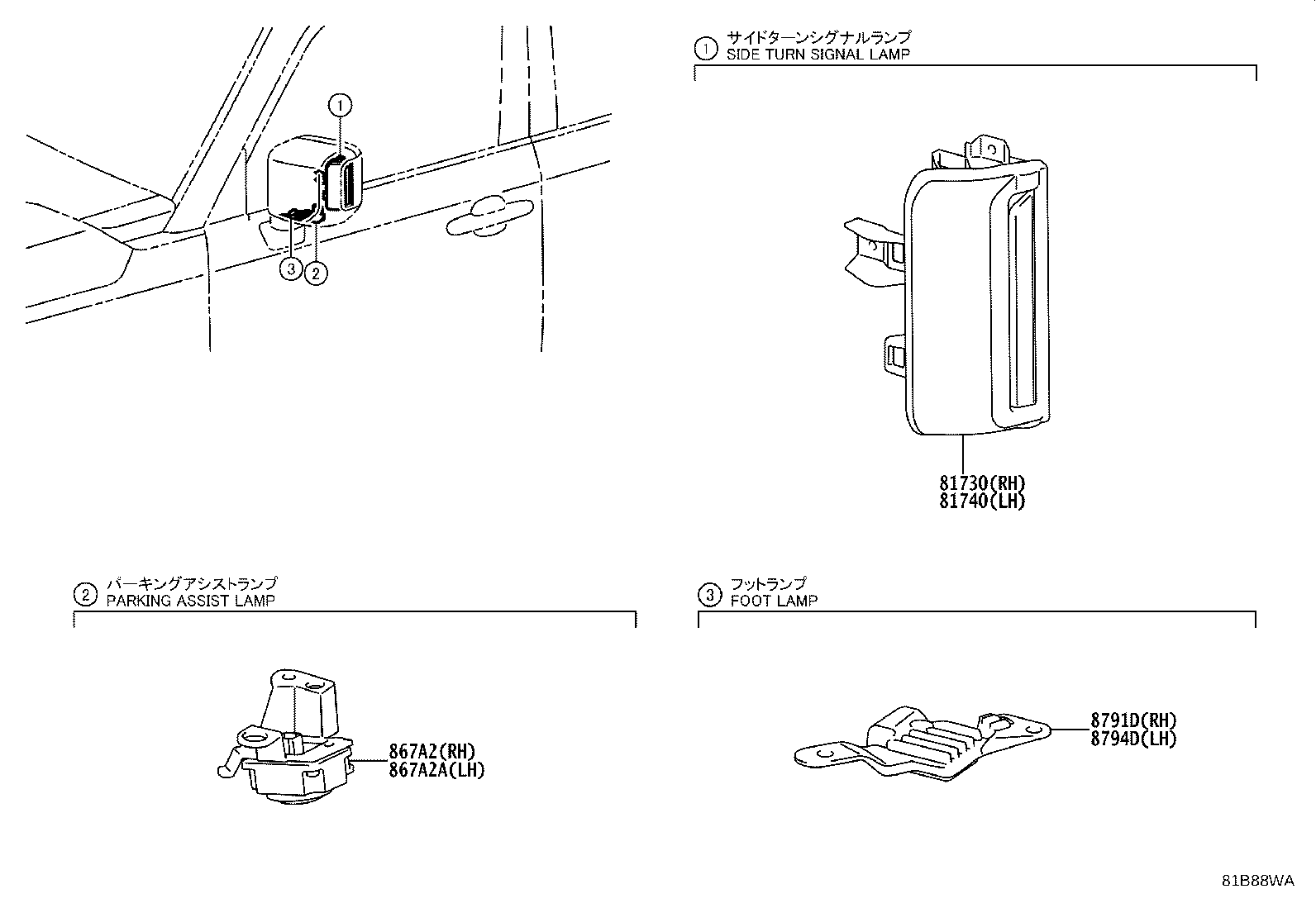 1
3
2

1 サイドターンシグナルランプ
SIDE TURN SIGNAL LAMP

81730(RH)
81740(LH)

2 パーキングアシストランプ
PARKING ASSIST LAMP

867A2(RH)
867A2A(LH)

3 フットランプ
FOOT LAMP

8791D(RH)
8794D(LH)

81B88WA