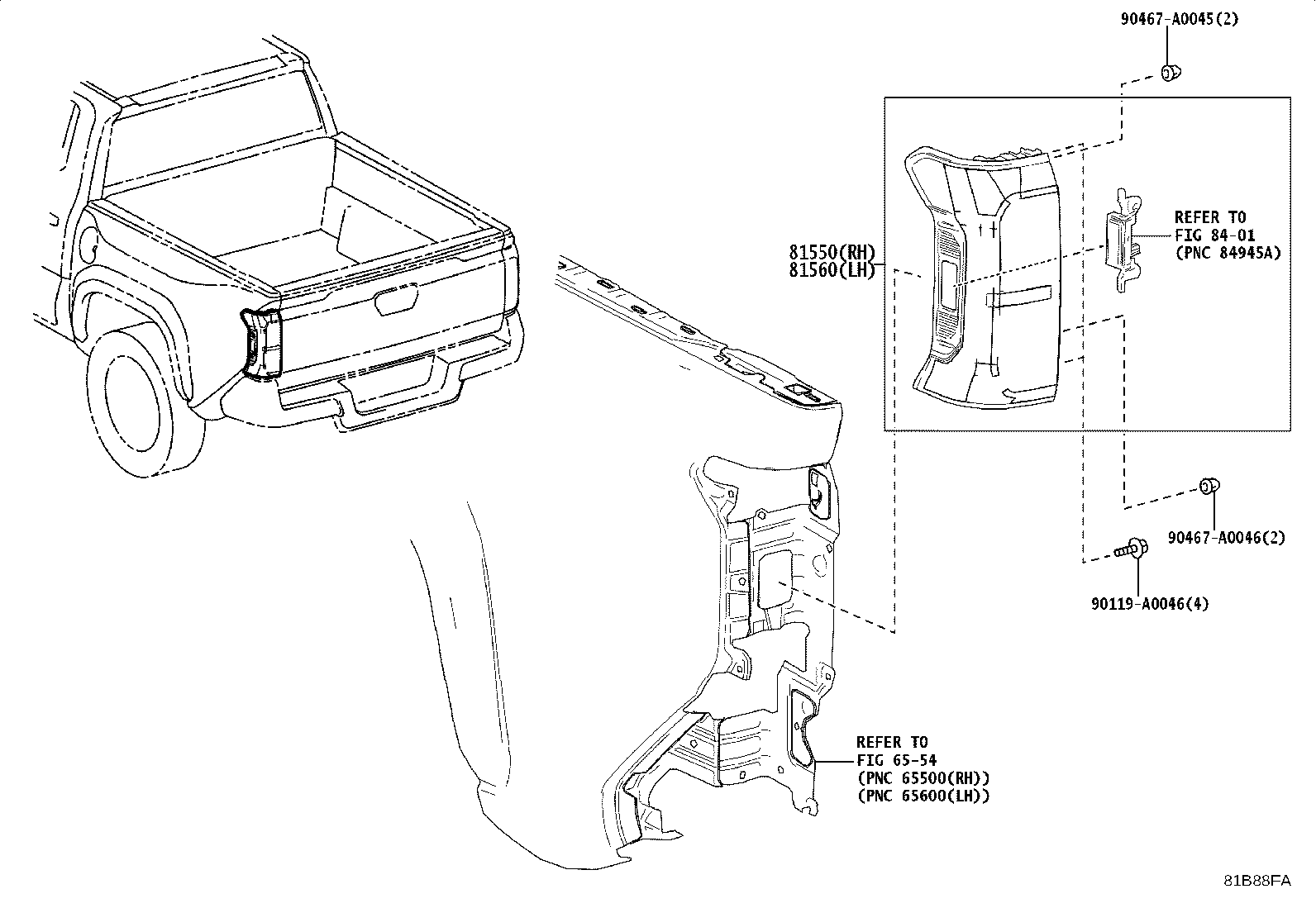 90467-A0045(2)

81550(RH)
81560(LH)

REFER TO
FIG 84-01
(PNC 84945A)

90467-A0046(2)

90119-A0046(4)

REFER TO
FIG 65-54
(PNC 65500(RH))
(PNC 65600(LH))

81B88FA