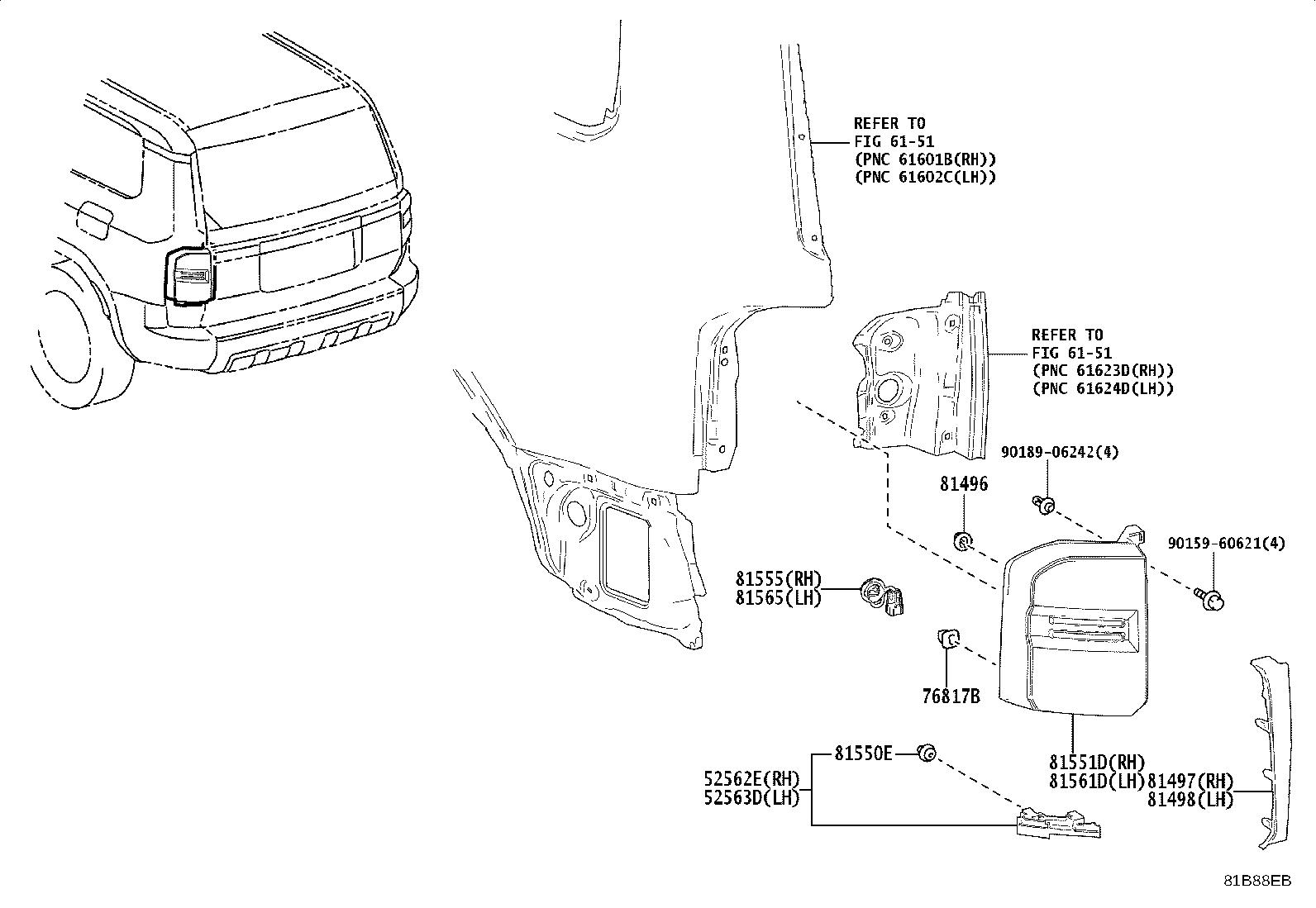 REFER TO
FIG 61-51
(PNC 61601B(RH))
(PNC 61602C(LH))

REFER TO
FIG 61-51
(PNC 61623D(RH))
(PNC 61624D(LH))

90189-06242(4)

81496

90159-60621(4)

81555(RH)
81565(LH)

76817B

81550E

52562E(RH)
52563D(LH)

81551D(RH)
81561D(LH)

81497(RH)
81498(LH)

81B88EB