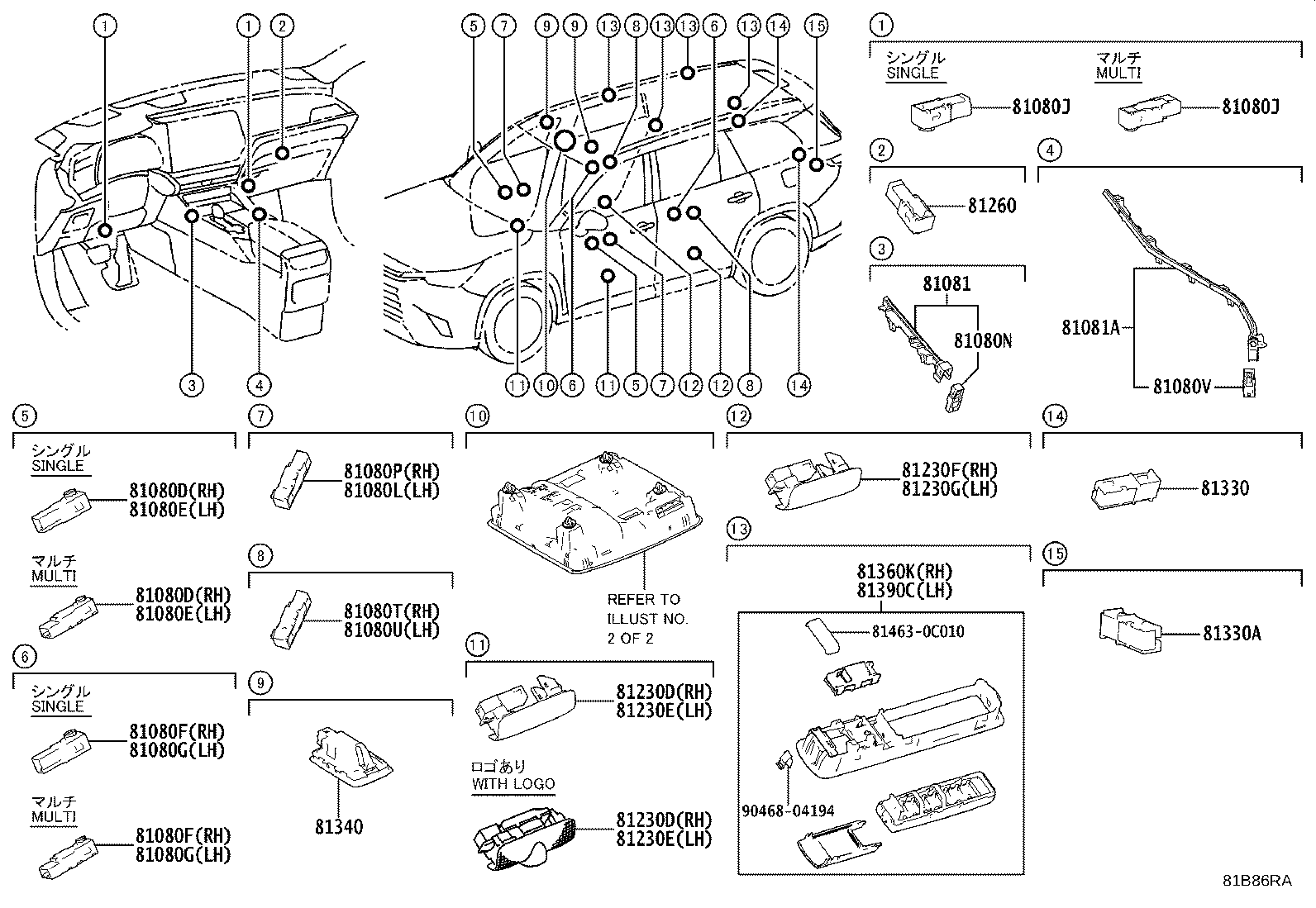 1 1 2 3 4

5 7 9 9 13 8 13 13 6 13 14 15

11 10 6 11 5 7 12 12 8 14

1
シングル
SINGLE
81080J
マルチ
MULTI
81080J

2
81260

3
81081
81080N

4
81081A
81080V

5
シングル
SINGLE
81080D(RH)
81080E(LH)
マルチ
MULTI
81080D(RH)
81080E(LH)

6
シングル
SINGLE
81080F(RH)
81080G(LH)
マルチ
MULTI
81080F(RH)
81080G(LH)

7
81080P(RH)
81080L(LH)

8
81080T(RH)
81080U(LH)

9
81340

10
REFER TO ILLUST NO. 2 OF 2

11
81230D(RH)
81230E(LH)
ロゴあり
WITH LOGO
81230D(RH)
81230E(LH)

12
81230F(RH)
81230G(LH)

13
81360K(RH)
81390C(LH)
81463-0C010
90468-04194

14
81330

15
81330A

81B86RA