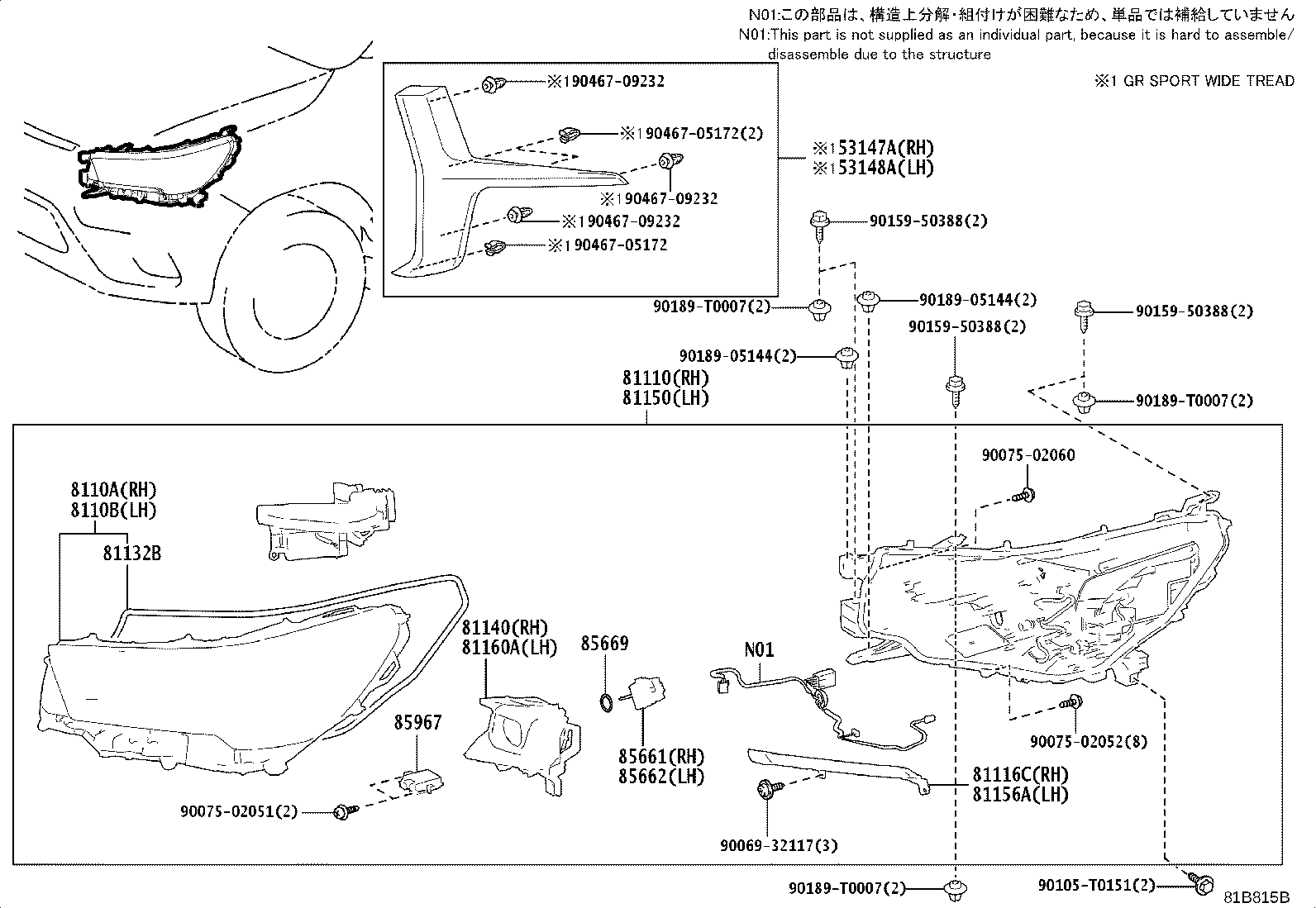 N01:この部品は、構造上分解・組付けが困難なため、単品では補給していません
N01:This part is not supplied as an individual part, because it is hard to assemble/ disassemble due to the structure

※1 GR SPORT WIDE TREAD

※190467-09232
※190467-05172(2)
※190467-09232
※190467-09232
※190467-05172
※153147A(RH)
※153148A(LH)
90159-50388(2)
90189-T0007(2)
90189-05144(2)
90159-50388(2)
90159-50388(2)
90189-05144(2)
90189-T0007(2)
81110(RH)
81150(LH)
90075-02060
8110A(RH)
8110B(LH)
81132B
81140(RH)
81160A(LH)
85669
N01
85967
85661(RH)
85662(LH)
90075-02052(8)
81116C(RH)
81156A(LH)
90075-02051(2)
90069-32117(3)
90189-T0007(2)
90105-T0151(2)
81B815B