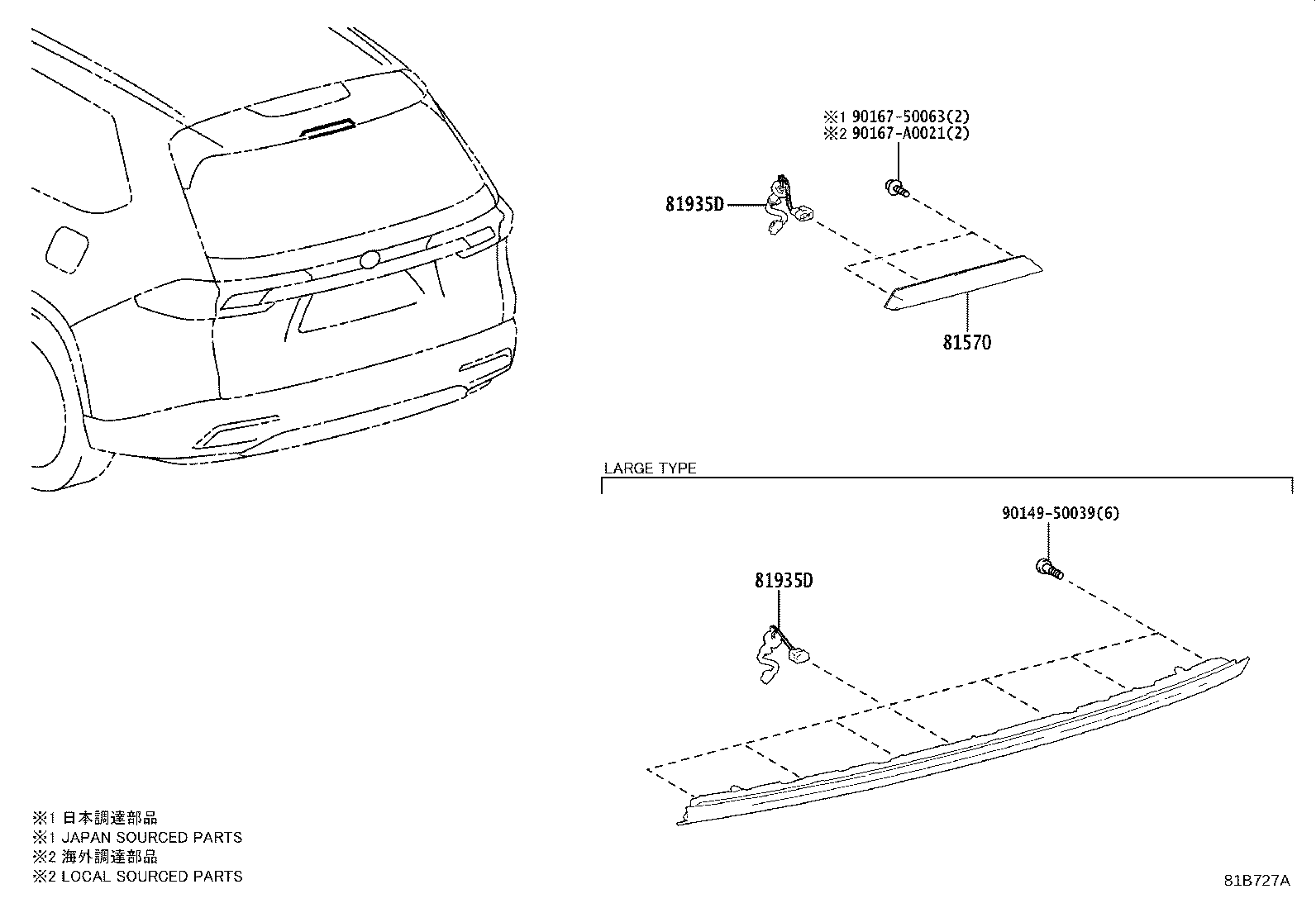 ※1 90167-50063(2)
※2 90167-A0021(2)

81935D

81570

LARGE TYPE

90149-50039(6)

81935D

※1 日本調達部品
※1 JAPAN SOURCED PARTS
※2 海外調達部品
※2 LOCAL SOURCED PARTS

81B727A