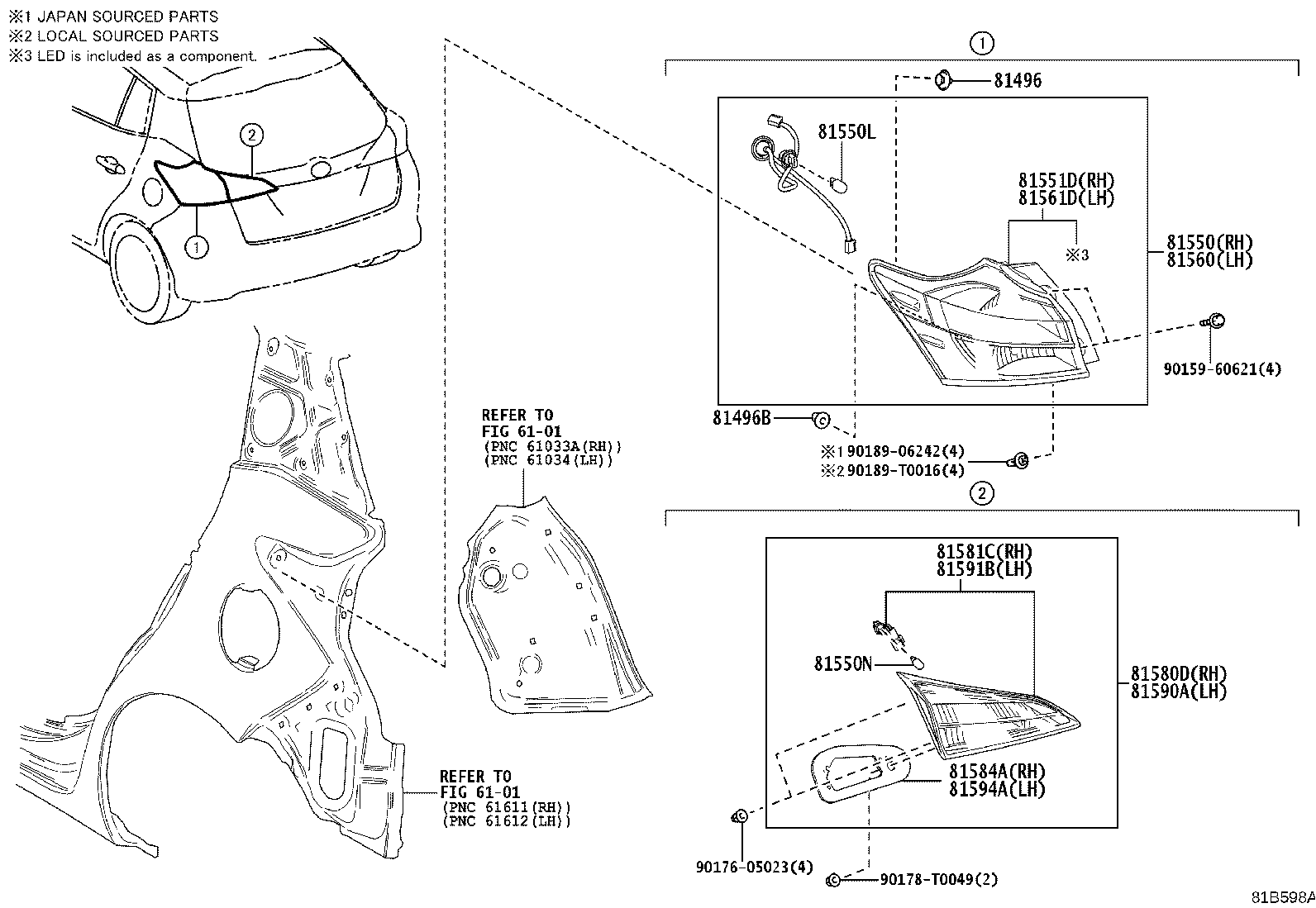 ※1 JAPAN SOURCED PARTS
※2 LOCAL SOURCED PARTS
※3 LED is included as a component.

2
1

REFER TO
FIG 61-01
(PNC 61033A(RH))
(PNC 61034(LH))

REFER TO
FIG 61-01
(PNC 61611(RH))
(PNC 61612(LH))

1

81496
81550L
81551D(RH)
81561D(LH)
※3
81550(RH)
81560(LH)
90159-60621(4)
81496B
※1 90189-06242(4)
※2 90189-T0016(4)

2

81581C(RH)
81591B(LH)
81550N
81580D(RH)
81590A(LH)
81584A(RH)
81594A(LH)
90176-05023(4)
90178-T0049(2)

81B598A