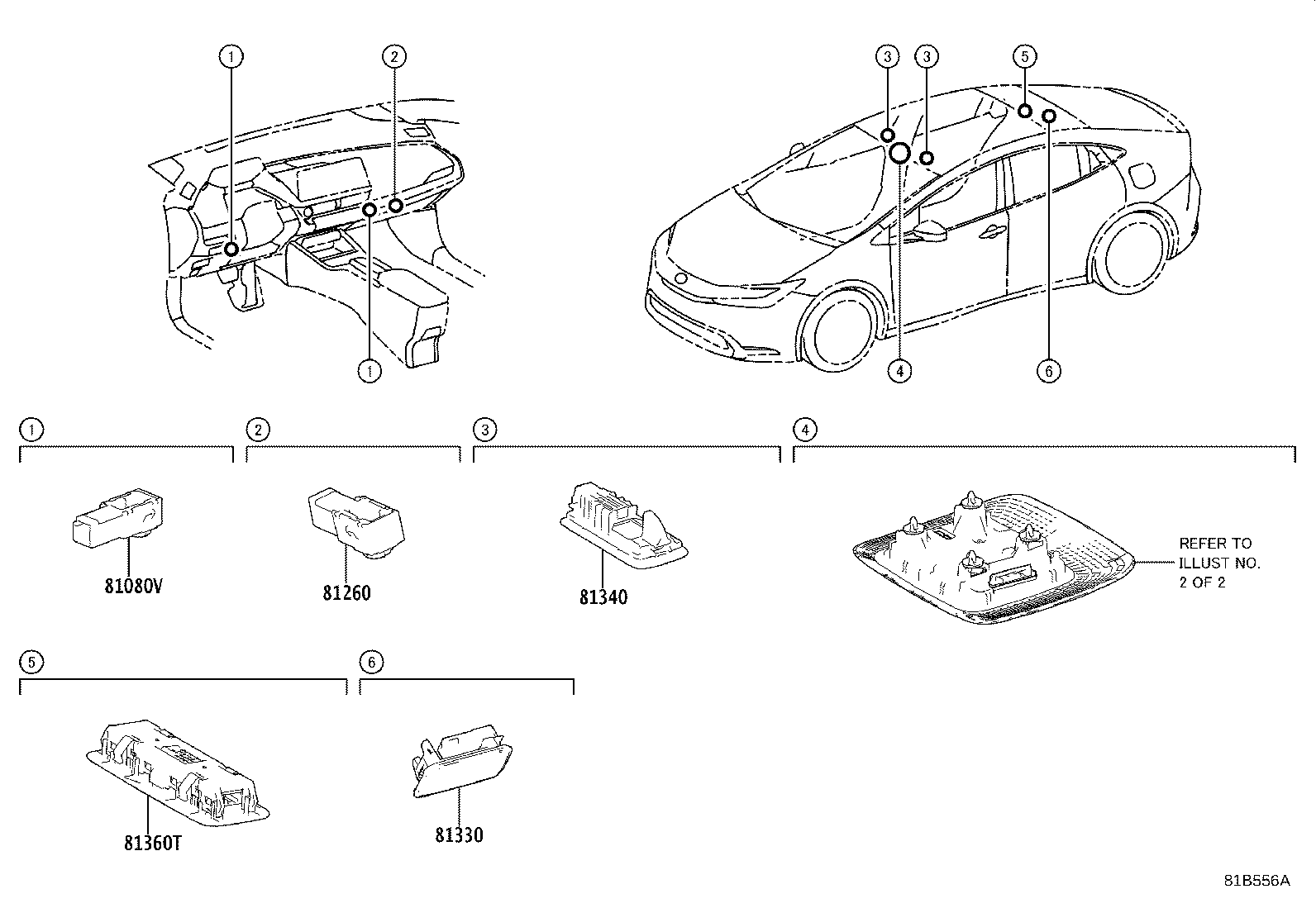 1
2
3
3
5
1
4
6

1
81080V

2
81260

3
81340

4
REFER TO ILLUST NO. 2 OF 2

5
81360T

6
81330

81B556A