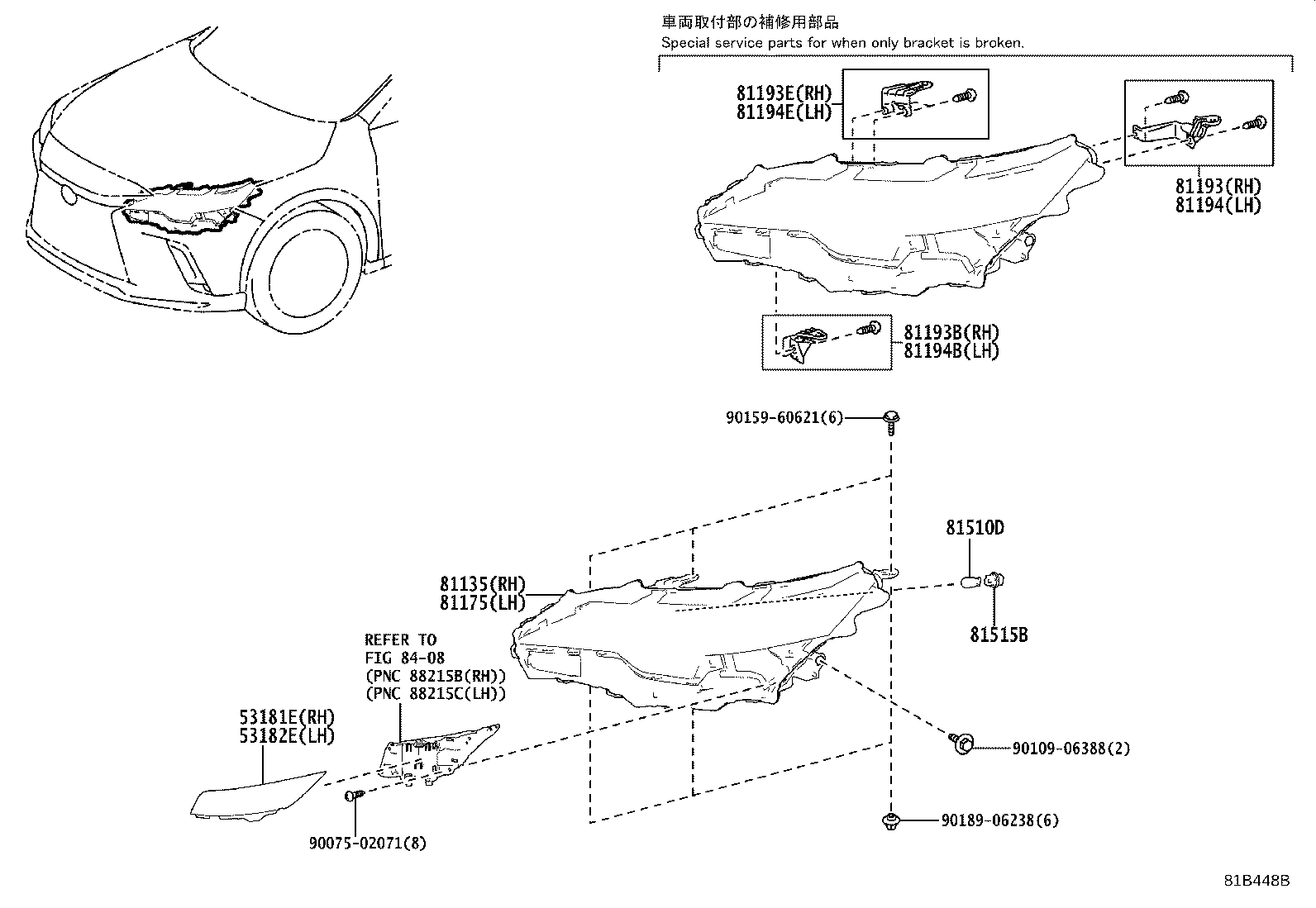 車両取付部の補修用部品
Special service parts for when only bracket is broken.

81193E(RH)
81194E(LH)

81193(RH)
81194(LH)

81193B(RH)
81194B(LH)

90159-60621(6)

81510D

81135(RH)
81175(LH)

81515B

REFER TO
FIG 84-08
(PNC 88215B(RH))
(PNC 88215C(LH))

53181E(RH)
53182E(LH)

90109-06388(2)

90189-06238(6)

90075-02071(8)

81B448B