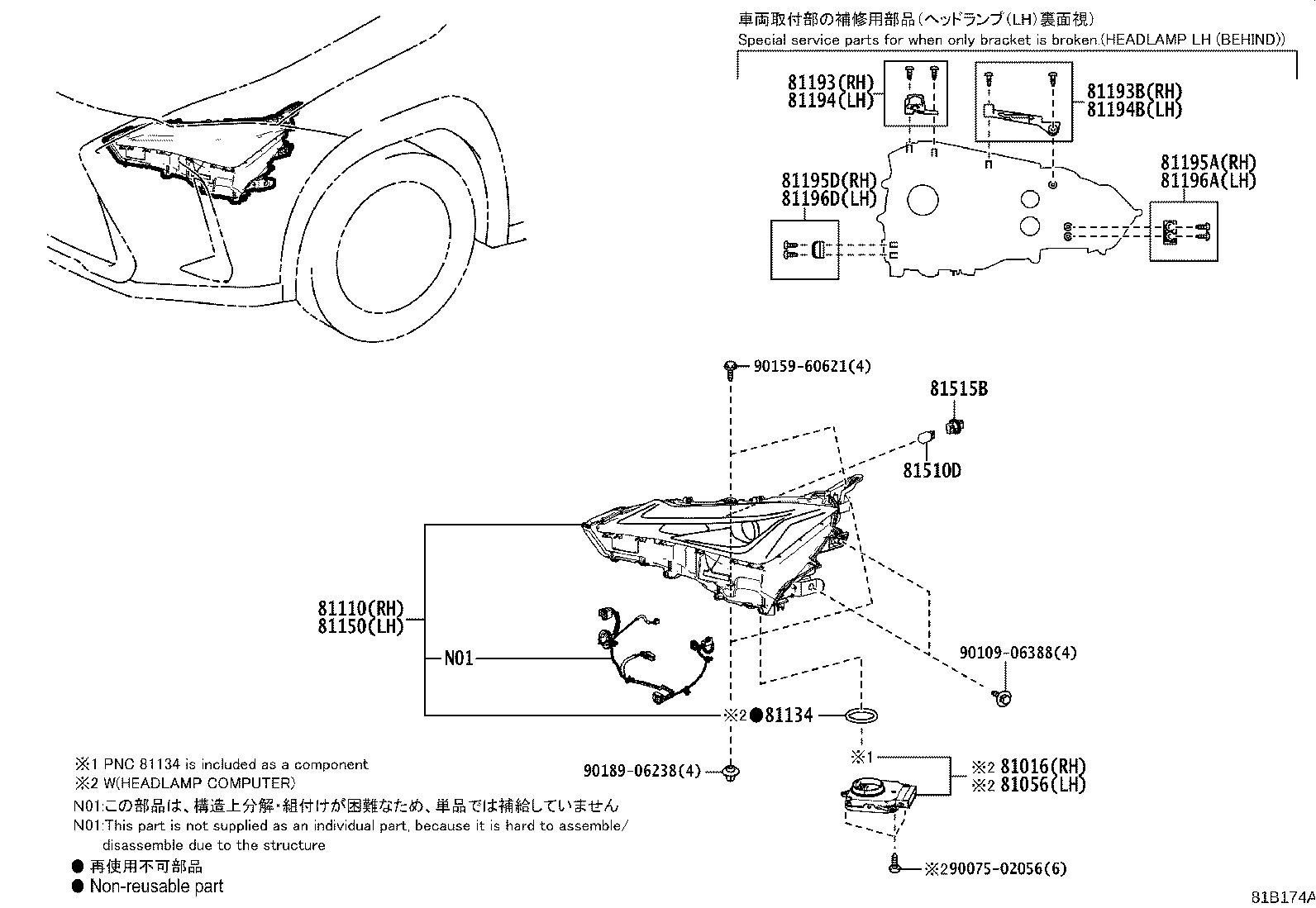 車両取付部の補修用部品(ヘッドランプ(LH)裏面視)
Special service parts for when only bracket is broken.(HEADLAMP LH (BEHIND))

81193(RH)
81194(LH)

81193B(RH)
81194B(LH)

81195D(RH)
81196D(LH)

81195A(RH)
81196A(LH)

90159-60621(4)

81515B

81510D

81110(RH)
81150(LH)

N01

90109-06388(4)

※2 ●81134

※1

90189-06238(4)

※2 81016(RH)
※2 81056(LH)

※290075-02056(6)

※1 PNC 81134 is included as a component
※2 W(HEADLAMP COMPUTER)
N01:この部品は、構造上分解・組付けが困難なため、単品では補給していません
N01:This part is not supplied as an individual part, because it is hard to assemble/ disassemble due to the structure
● 再使用不可部品
● Non-reusable part

81B174A