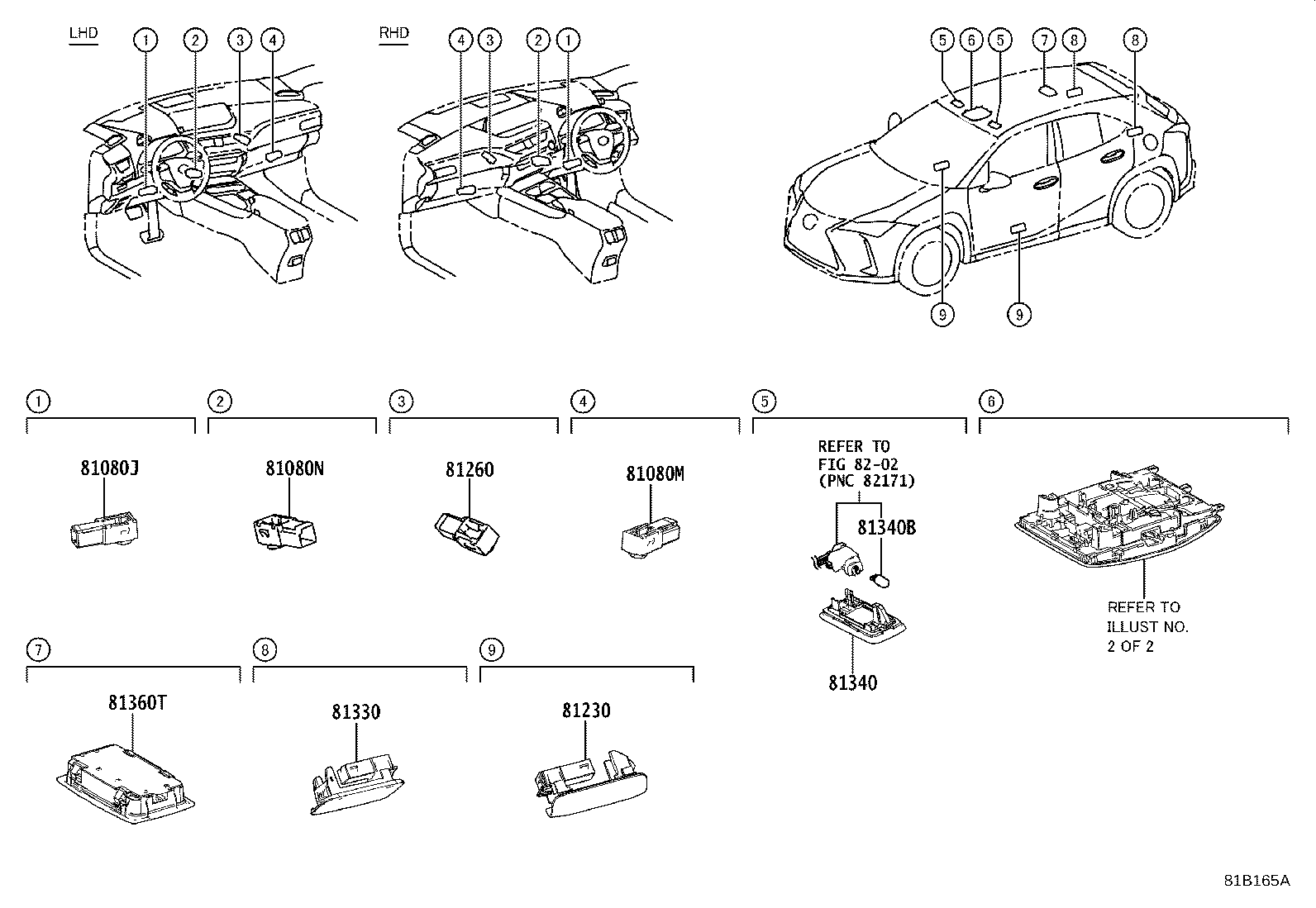 LHD
1 2 3 4

RHD
4 3 2 1

5 6 5 7 8 8

9 9

1
81080J

2
81080N

3
81260

4
81080M

5
REFER TO
FIG 82-02
(PNC 82171)
81340B
81340

6
REFER TO
ILLUST NO.
2 OF 2

7
81360T

8
81330

9
81230

81B165A