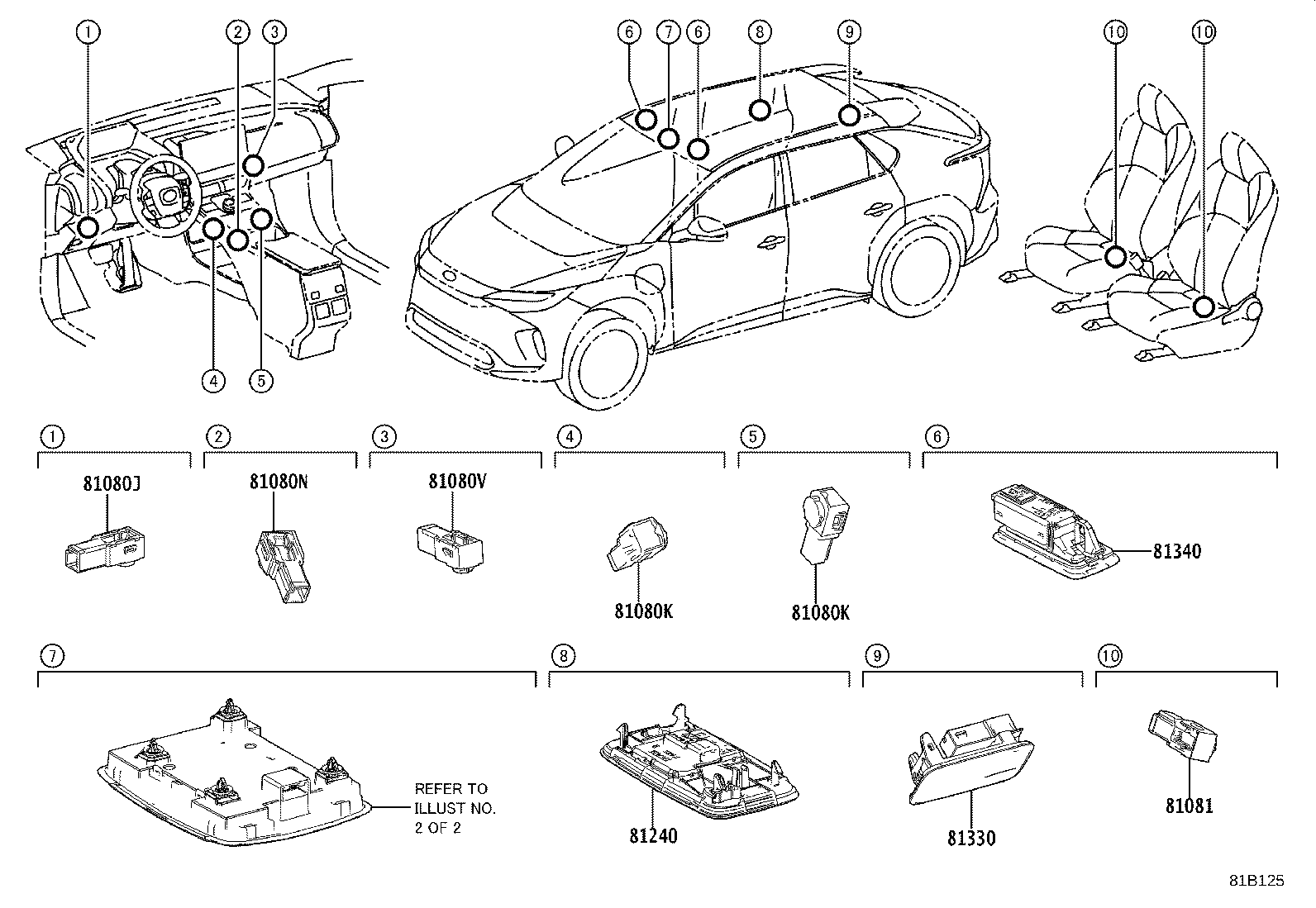 1 2 3 6 7 6 8 9 10 10

4 5

1
81080J

2
81080N

3
81080V

4
81080K

5
81080K

6
81340

7
REFER TO ILLUST NO. 2 OF 2

8
81240

9
81330

10
81081

81B125