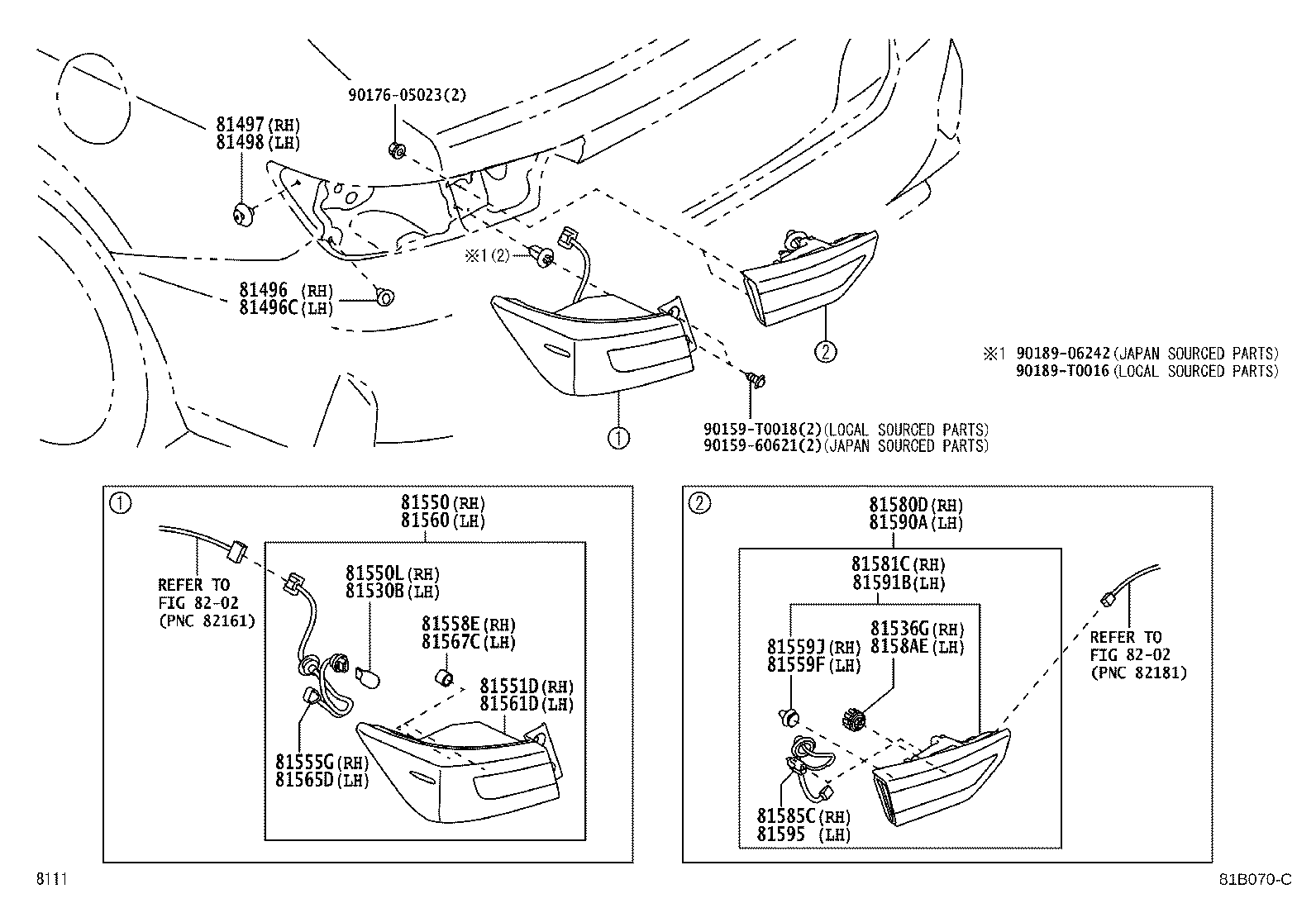 90176-05023(2)

81497(RH)
81498(LH)

※1(2)

81496 (RH)
81496C(LH)

②

①

※1 90189-06242(JAPAN SOURCED PARTS)
90189-T0016(LOCAL SOURCED PARTS)

90159-T0018(2)(LOCAL SOURCED PARTS)
90159-60621(2)(JAPAN SOURCED PARTS)

①
81550(RH)
81560(LH)

REFER TO
FIG 82-02
(PNC 82161)

81550L(RH)
81530B(LH)

81558E(RH)
81567C(LH)

81551D(RH)
81561D(LH)

81555G(RH)
81565D(LH)

②
81580D(RH)
81590A(LH)

81581C(RH)
81591B(LH)

81559J(RH)
81559F(LH)

81536G(RH)
8158AE(LH)

REFER TO
FIG 82-02
(PNC 82181)

81585C(RH)
81595 (LH)

8111

81B070-C