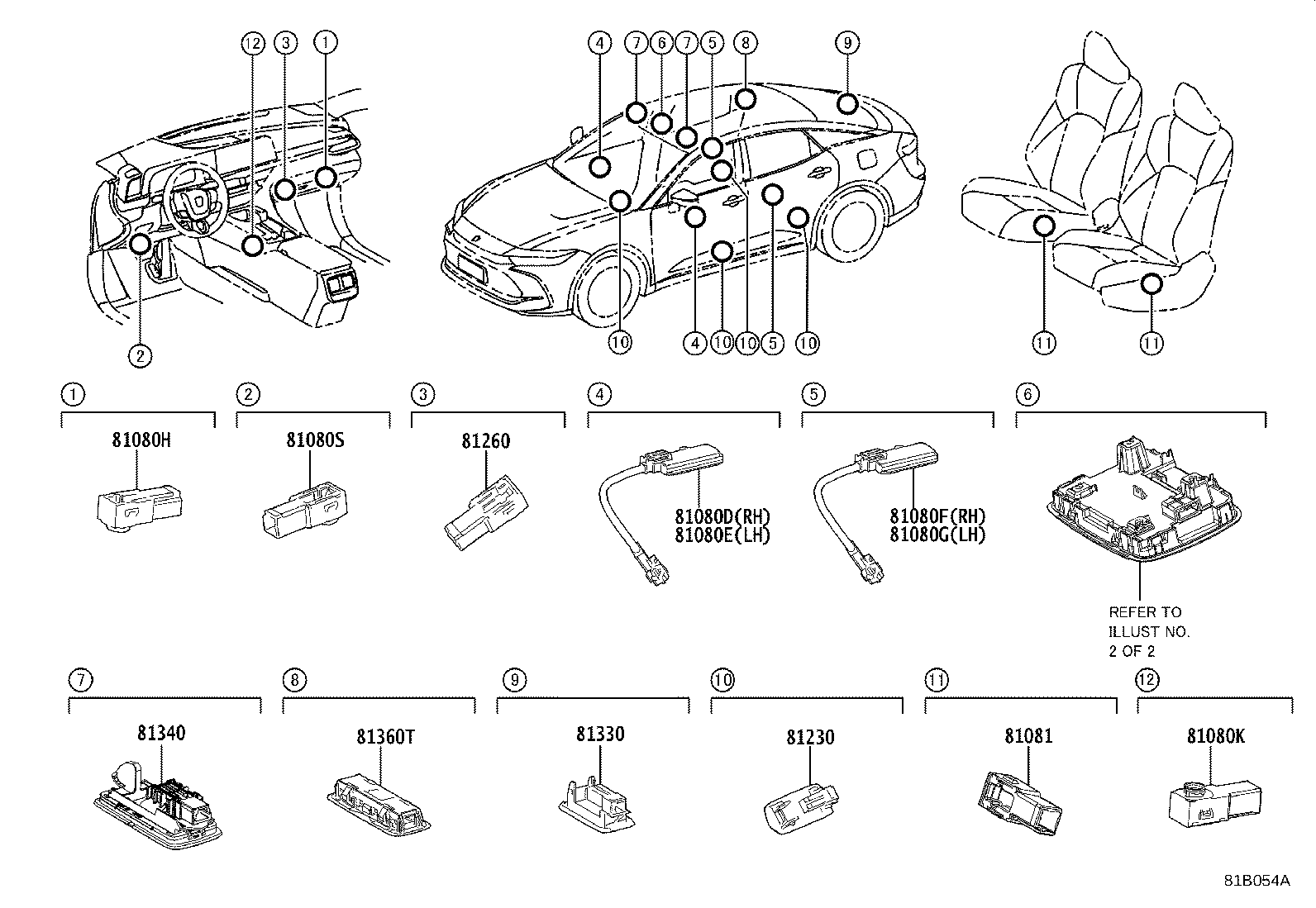 12 3 1

2

4 7 6 7 5 8 9

10 4 10 10 5 10

11 11

1
81080H

2
81080S

3
81260

4
81080D(RH)
81080E(LH)

5
81080F(RH)
81080G(LH)

6
REFER TO ILLUST NO. 2 OF 2

7
81340

8
81360T

9
81330

10
81230

11
81081

12
81080K

81B054A