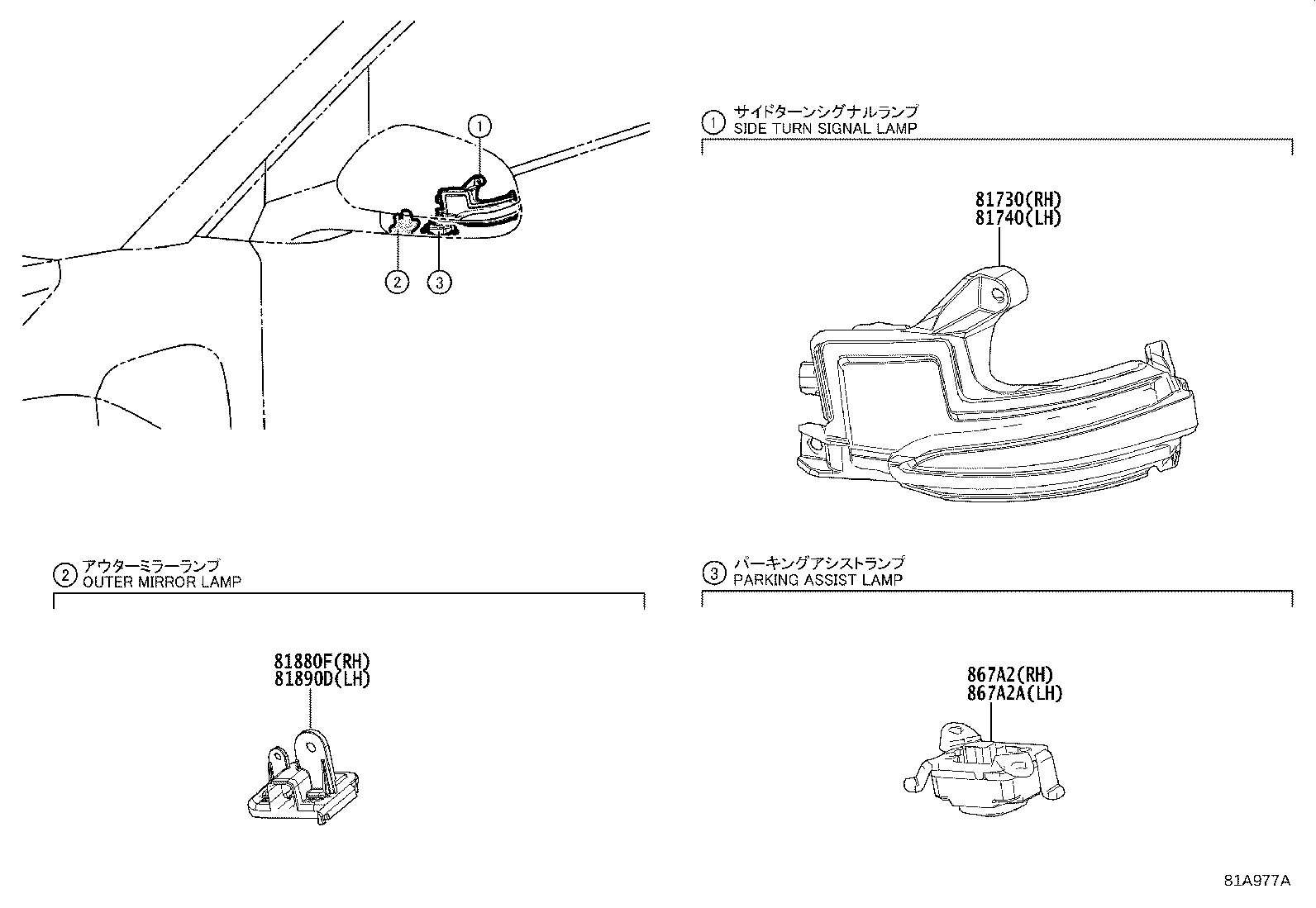 1

2

3

1 サイドターンシグナルランプ
SIDE TURN SIGNAL LAMP

81730(RH)
81740(LH)

2 アウターミラーランプ
OUTER MIRROR LAMP

81880F(RH)
81890D(LH)

3 パーキングアシストランプ
PARKING ASSIST LAMP

867A2(RH)
867A2A(LH)

81A977A