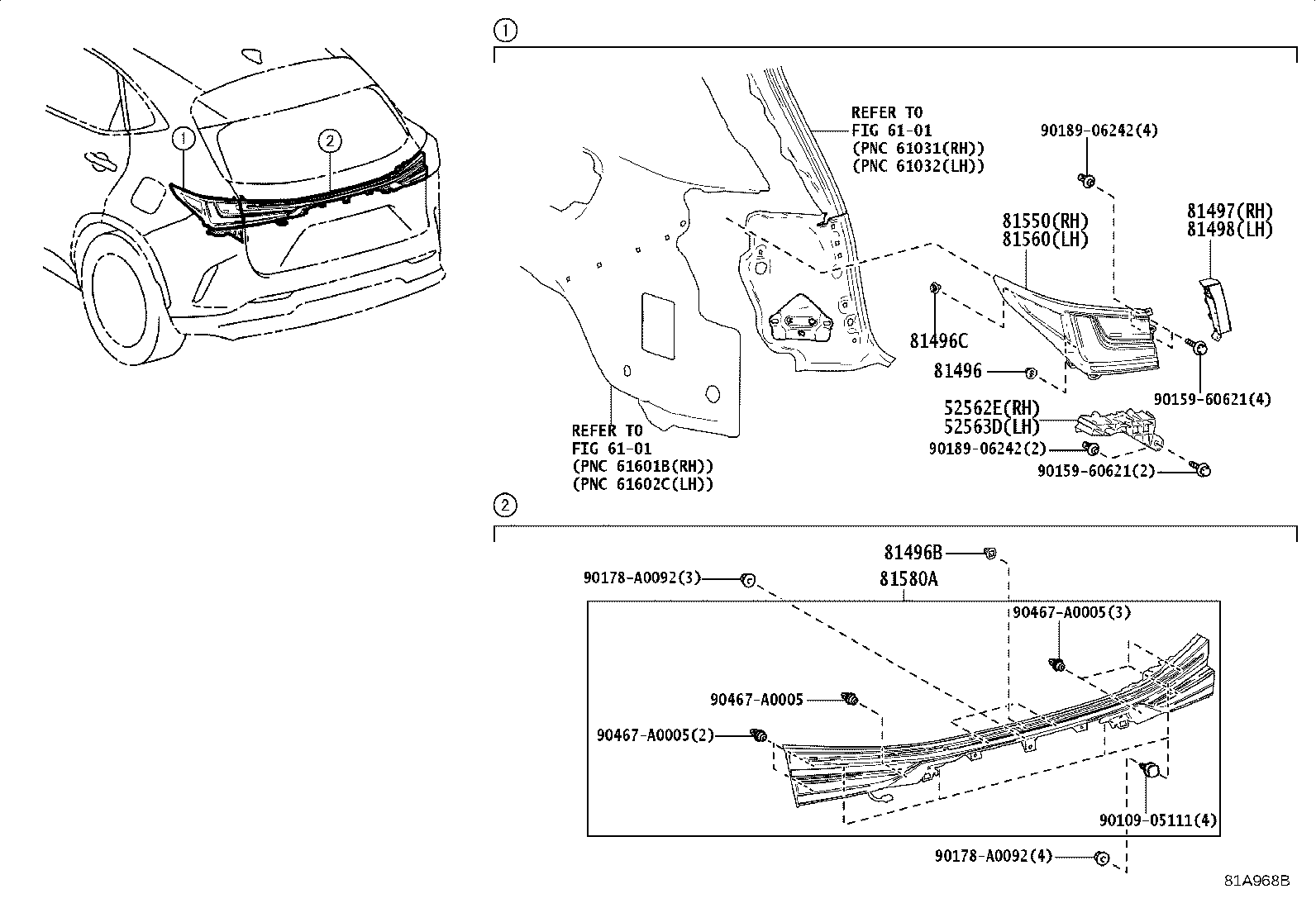 1
2

1

REFER TO
FIG 61-01
(PNC 61031(RH))
(PNC 61032(LH))

90189-06242(4)

81550(RH)
81560(LH)

81497(RH)
81498(LH)

81496C

81496

90159-60621(4)

52562E(RH)
52563D(LH)

90189-06242(2)

90159-60621(2)

REFER TO
FIG 61-01
(PNC 61601B(RH))
(PNC 61602C(LH))

2

81496B

90178-A0092(3)

81580A

90467-A0005(3)

90467-A0005

90467-A0005(2)

90109-05111(4)

90178-A0092(4)

81A968B