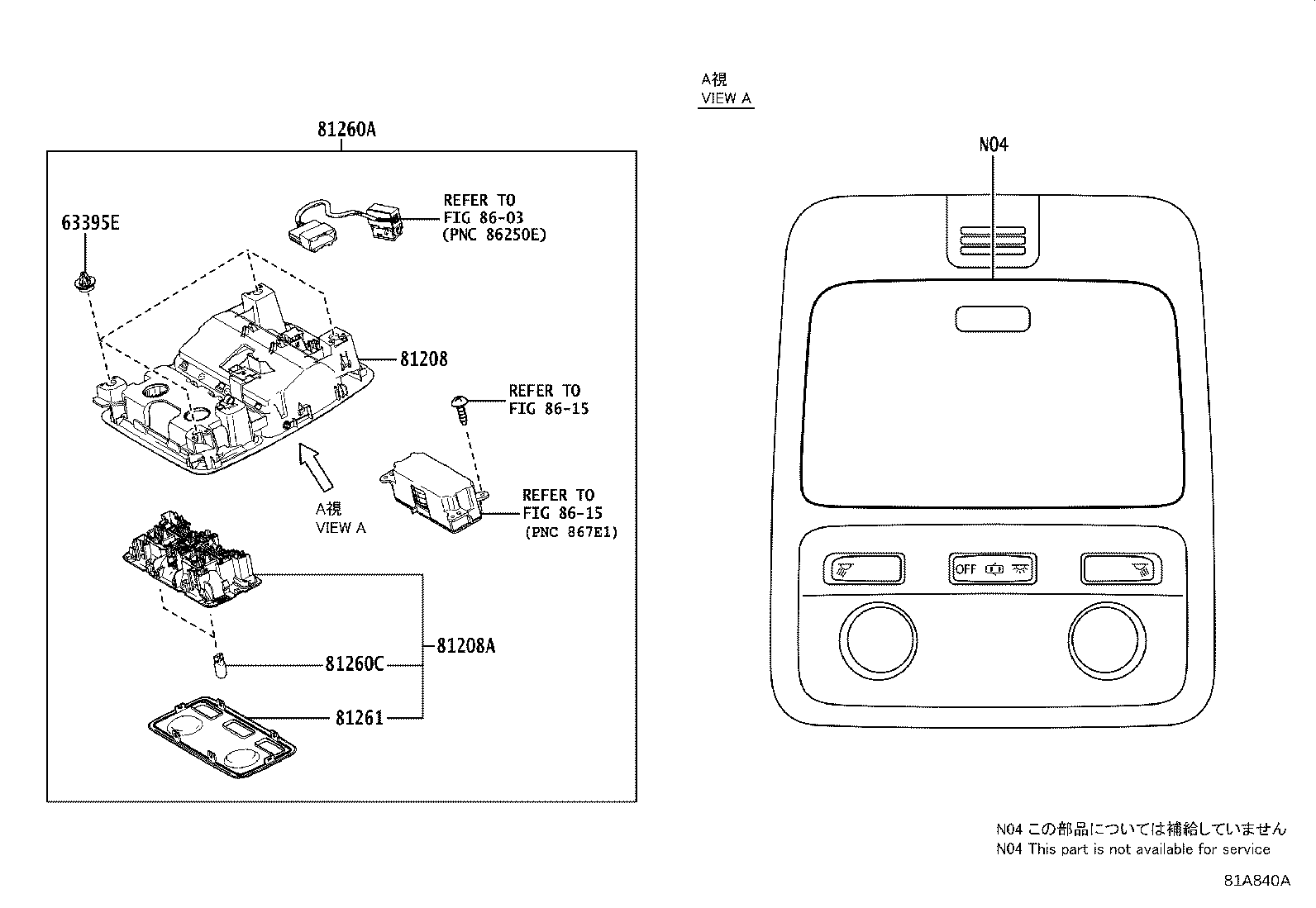 81260A

63395E

REFER TO
FIG 86-03
(PNC 86250E)

81208

REFER TO
FIG 86-15

A視
VIEW A

REFER TO
FIG 86-15
(PNC 867E1)

81208A

81260C

81261

A視
VIEW A

N04

OFF

N04 この部品については補給していません
N04 This part is not available for service

81A840A