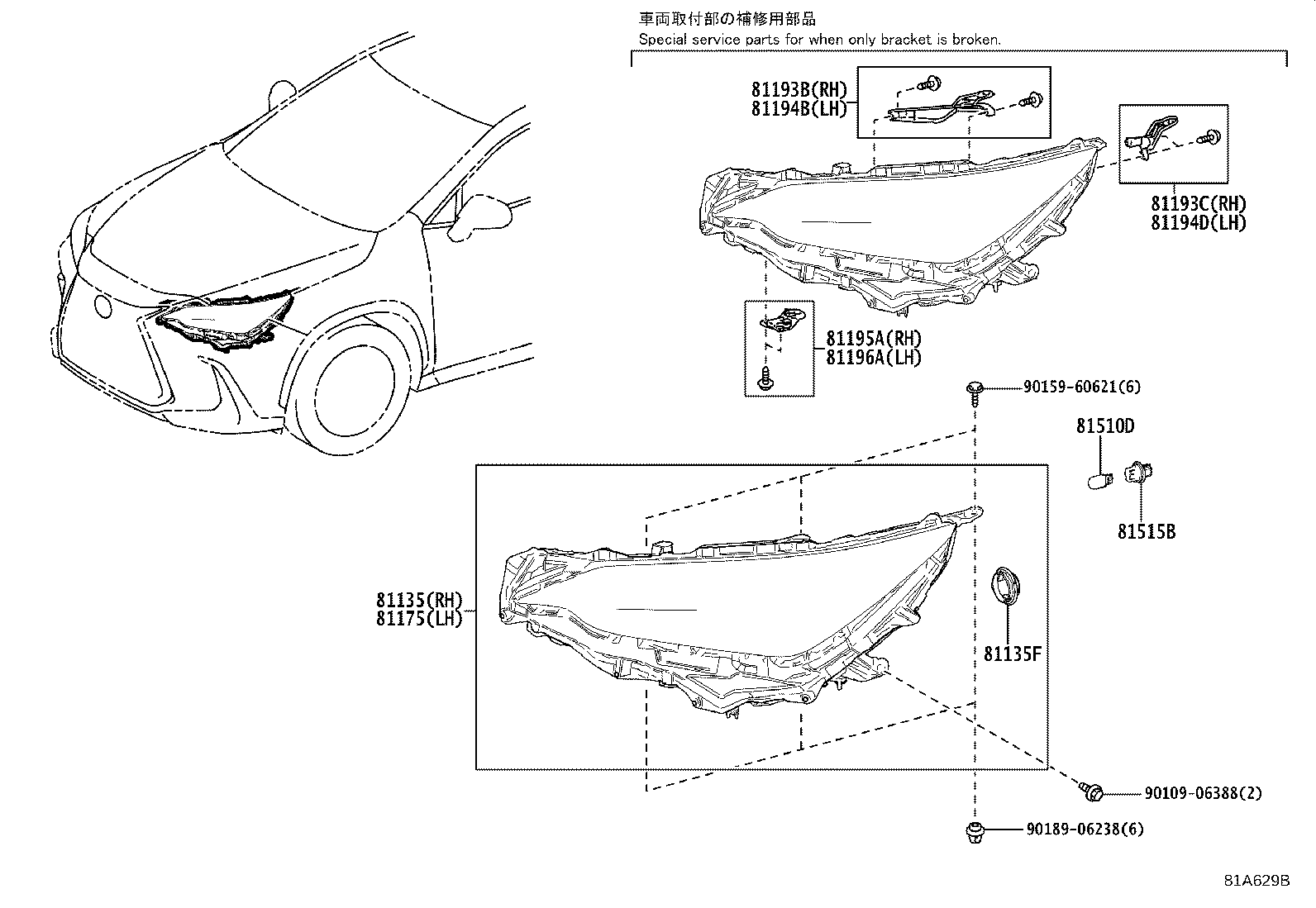 車両取付部の補修用部品
Special service parts for when only bracket is broken.

81193B(RH)
81194B(LH)

81193C(RH)
81194D(LH)

81195A(RH)
81196A(LH)

90159-60621(6)

81510D

81515B

81135(RH)
81175(LH)

81135F

90109-06388(2)

90189-06238(6)

81A629B