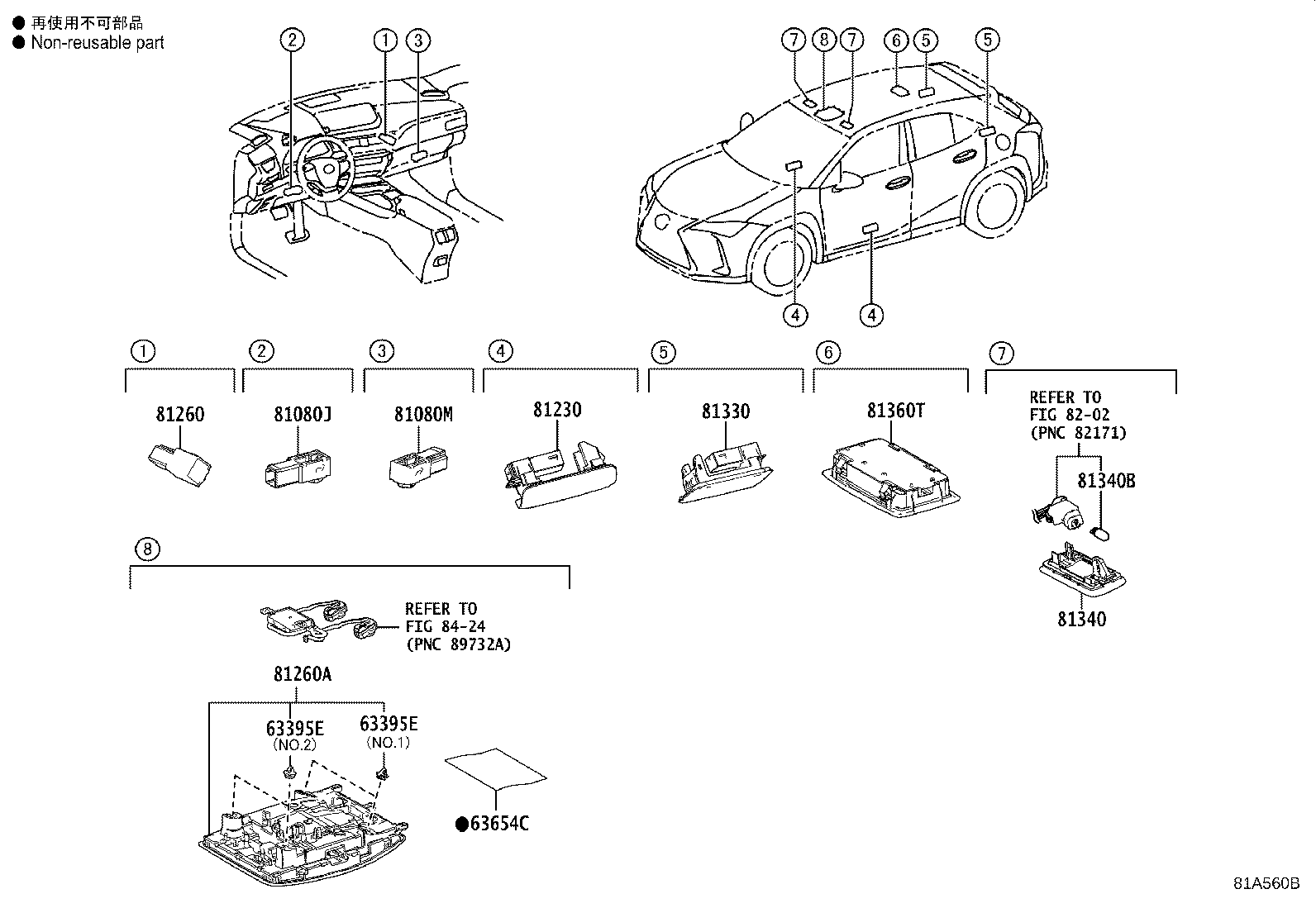 ● 再使用不可部品
● Non-reusable part

2 1 3

7 8 7 6 5 5

4 4

1
81260

2
81080J

3
81080M

4
81230

5
81330

6
81360T

7
REFER TO
FIG 82-02
(PNC 82171)
81340B
81340

8
REFER TO
FIG 84-24
(PNC 89732A)

81260A
63395E
(NO.2)
63395E
(NO.1)

●63654C

81A560B